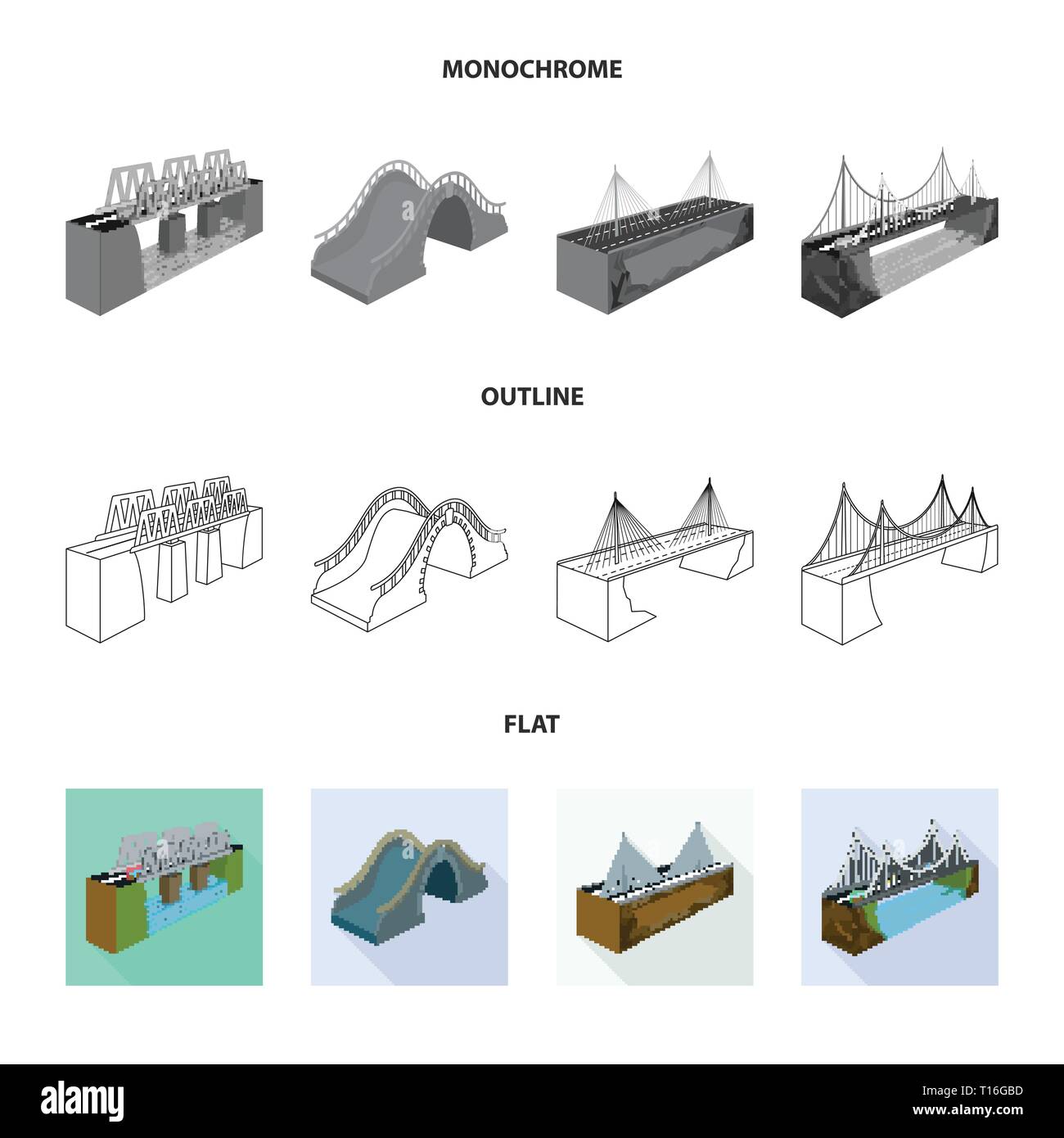 MONOCHROME

OUTLINE

FLAT

alamy

Image ID: T16GBD
www.alamy.com