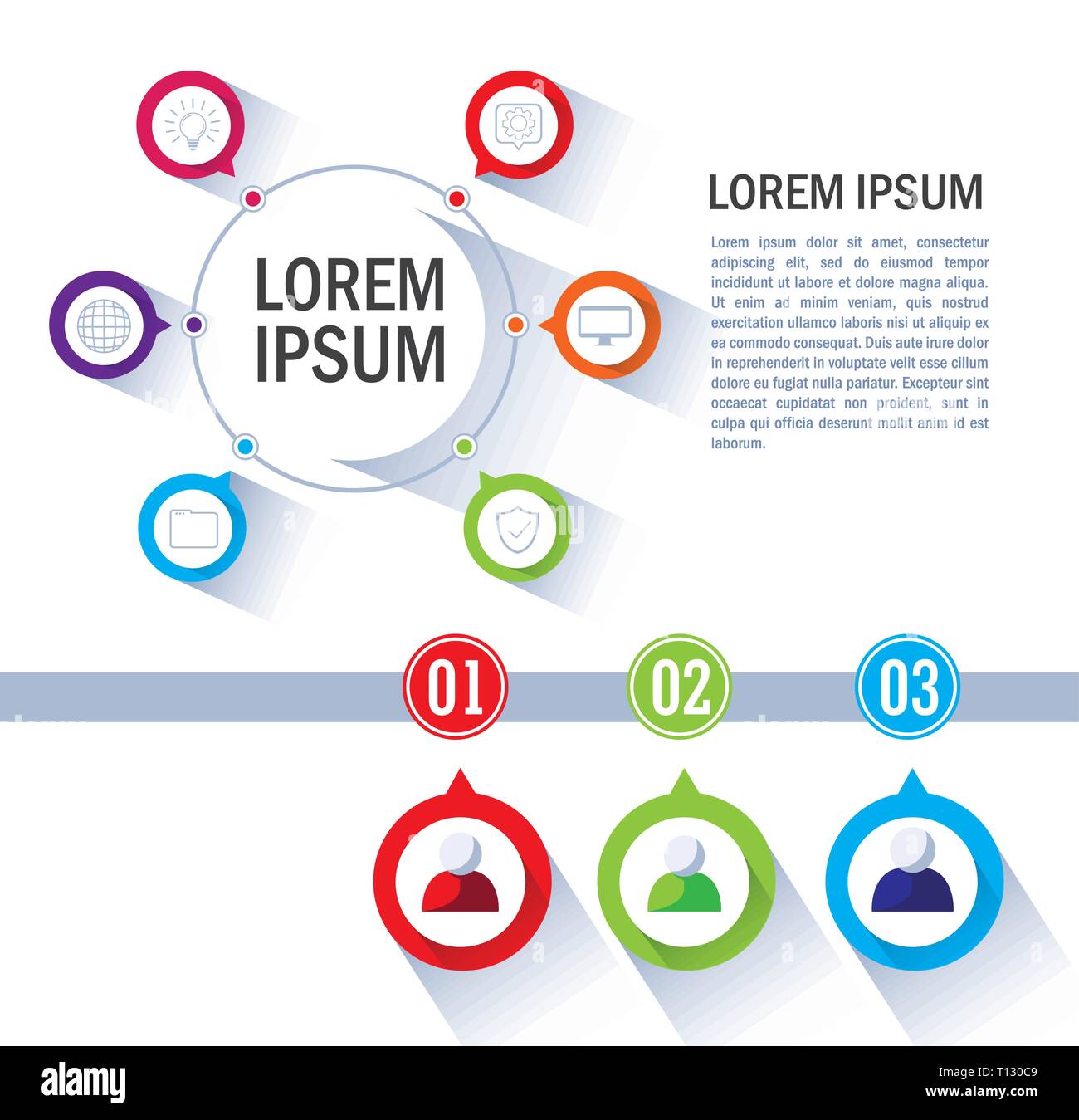 LOREM IPSUM

LOREM IPSUM

Lorem ipsum dolor sit amet, consectetur adipiscing elit, sed do eiusmod tempor incididunt ut labore et dolore magna aliqua. Ut enim ad minim veniam, quis nostrud exercitation ullamco laboris nisi ut aliquip ex ea commodo consequat. Duis aute irure dolor in reprehenderit in voluptate velit esse cillum dolore eu fugiat nulla pariatur. Excepteur sint occaecat cupidatat non proident, sunt in culpa qui officia deserunt mollit anim id est laborum.

01

02

03

alamy

Image ID: T130C9
www.alamy.com