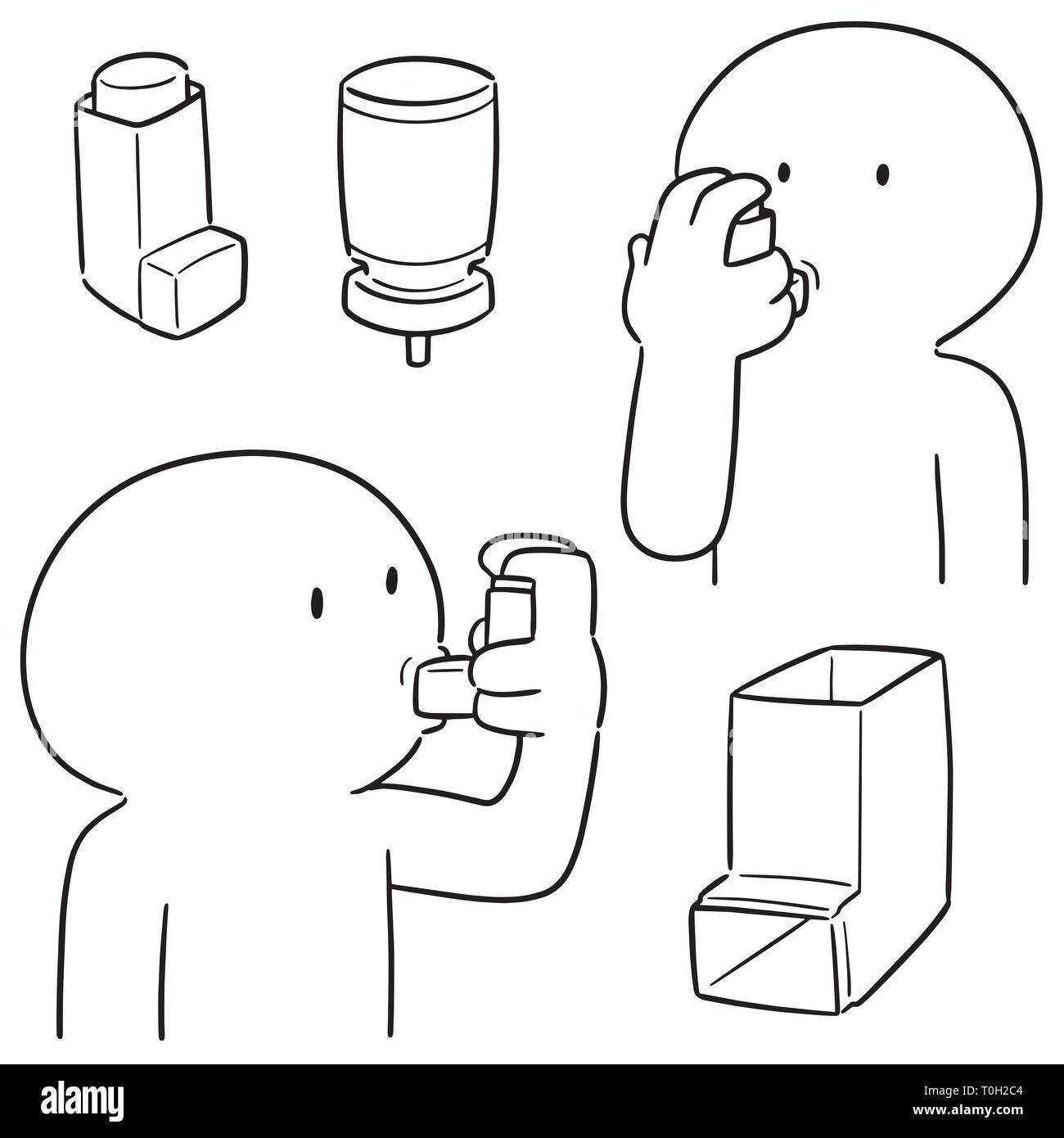 alamy

Image ID: T0H2C4
www.alamy.com