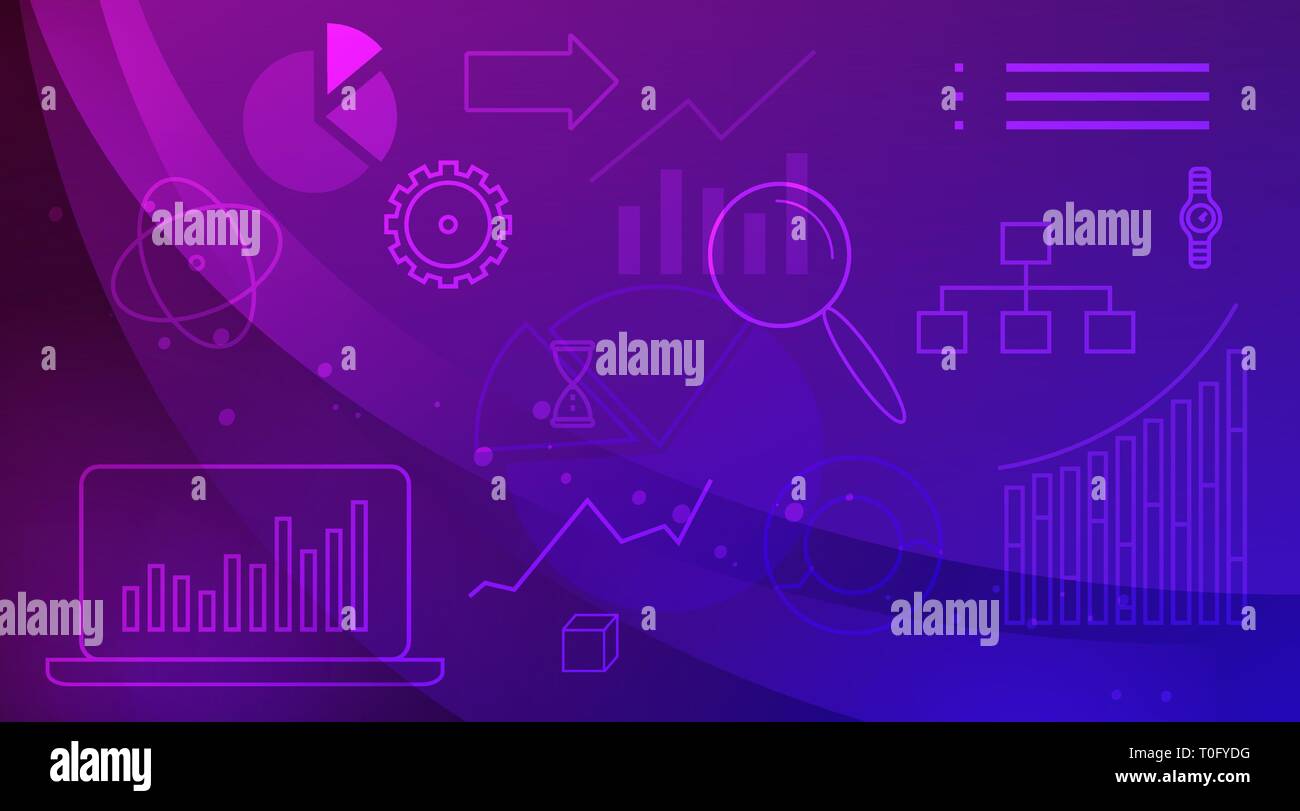 alamy
alamy
alamy
alamy
alamy

alamy
T0FYDG
www.alamy.com