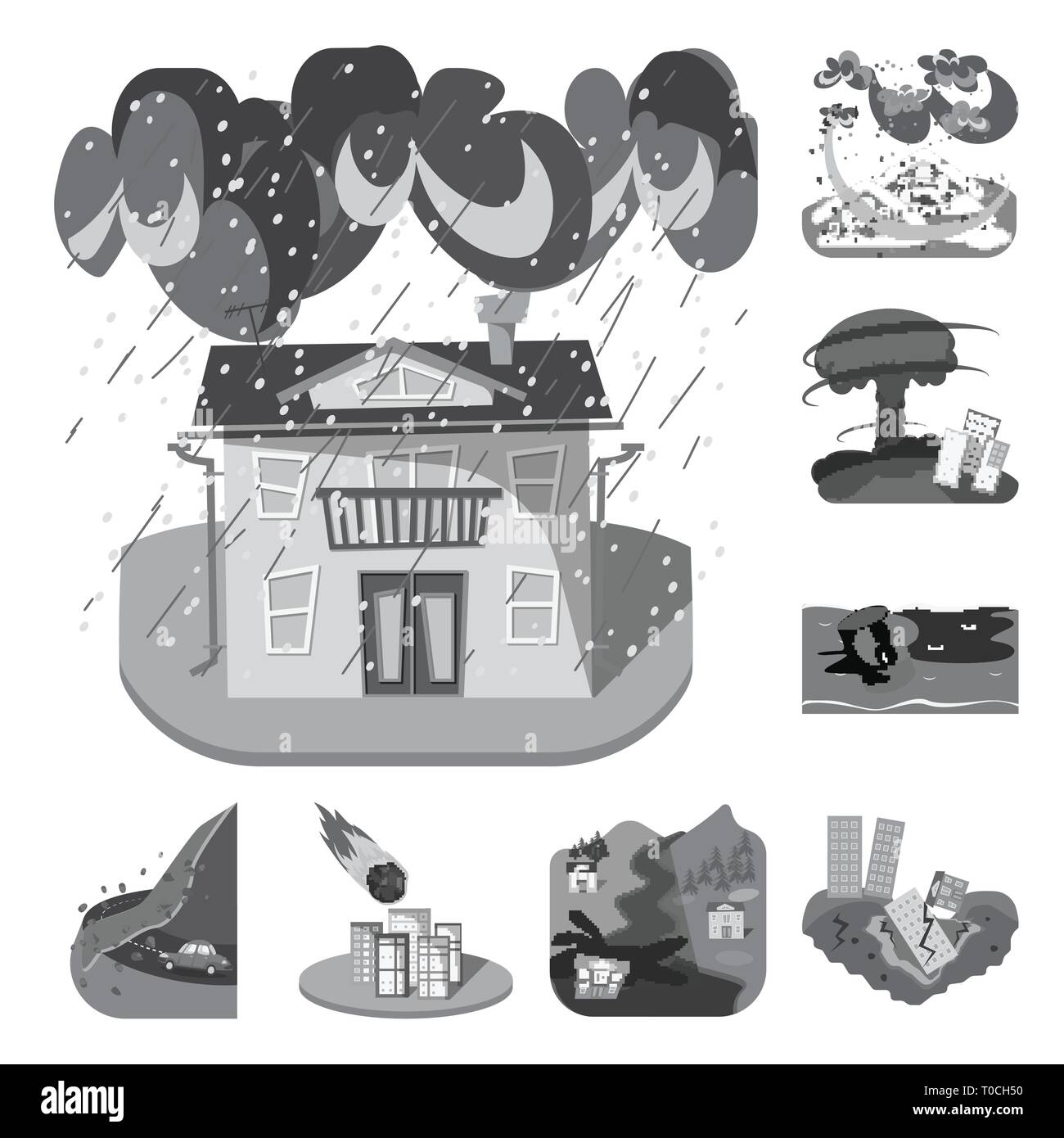 alamy

alamy

Image ID: T0CH50
www.alamy.com