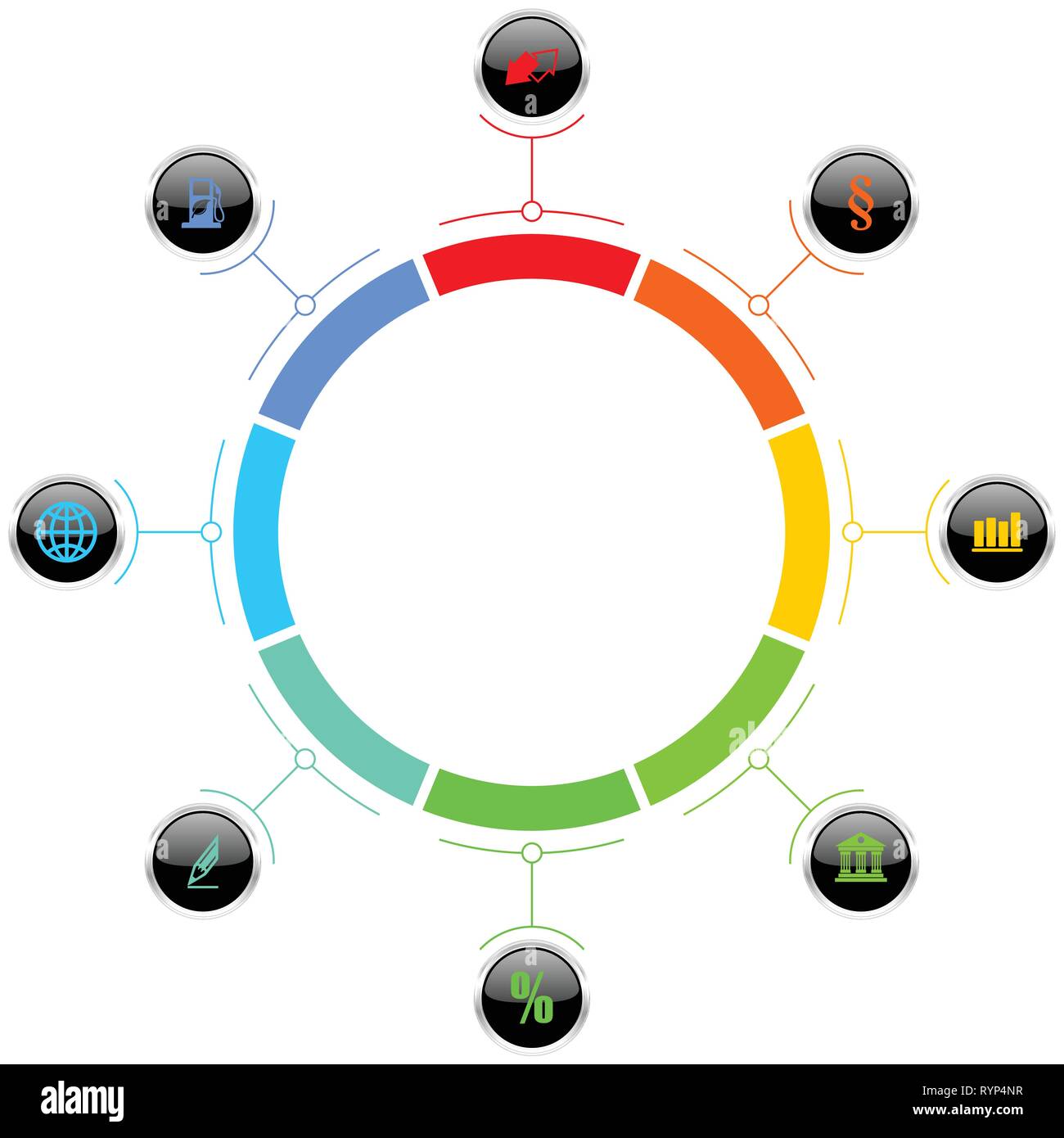 §

%

alamy

Image ID: RYP4NR
www.alamy.com