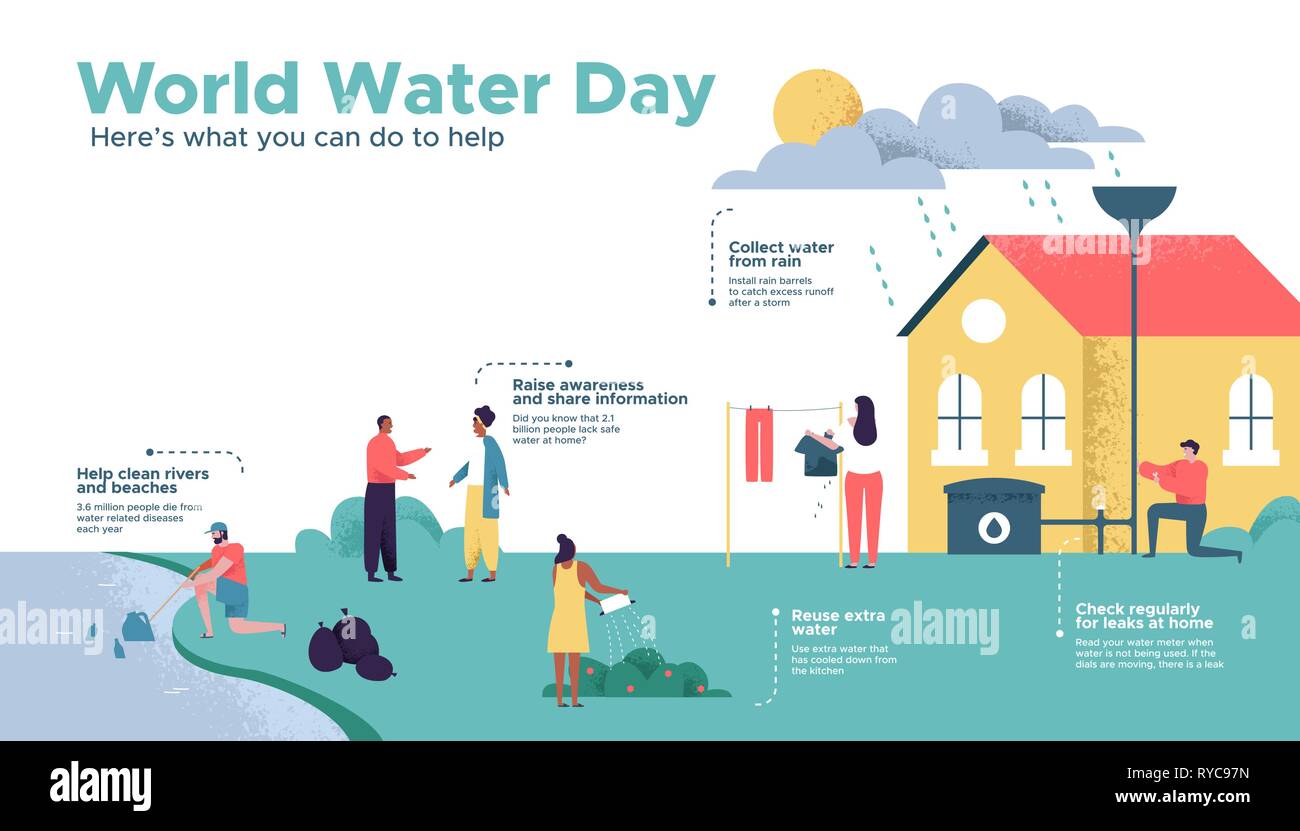 World Water Day
Here's what you can do to help

Collect water from rain
Install rain barrels to catch excess runoff after a storm

Raise awareness and share information
Did you know that 2.1 billion people lack safe water at home?

Help clean rivers and beaches
3.6 million people die from water related diseases each year

Reuse extra water
Use extra water that has cooled down from the kitchen

Check regularly for leaks at home
Read your water meter when water is not being used. If the dials are moving, there is a leak

alamy
alamy
alamy

alamy
Image ID: RYC97N
www.alamy.com