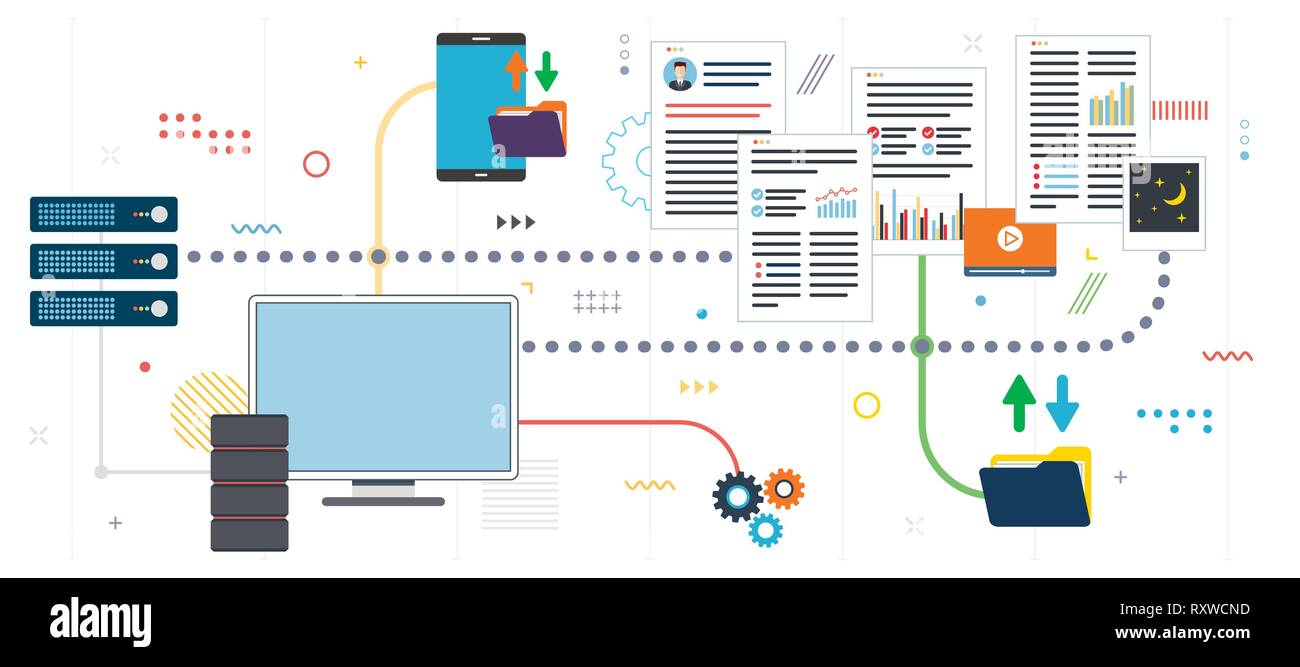 alamy

RXWCND
www.alamy.com