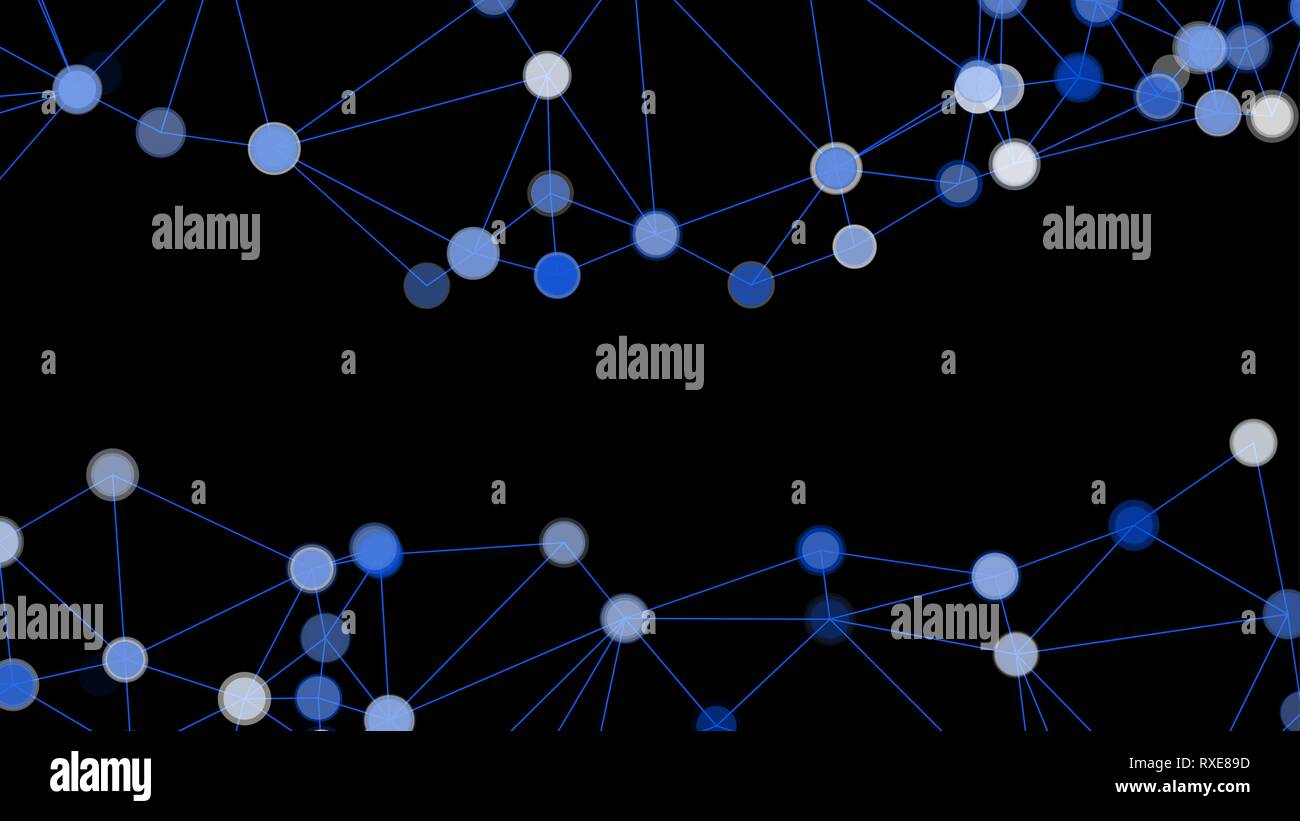 alamy
alamy
alamy
alamy
alamy

alamy

Image ID: RXE89D
www.alamy.com