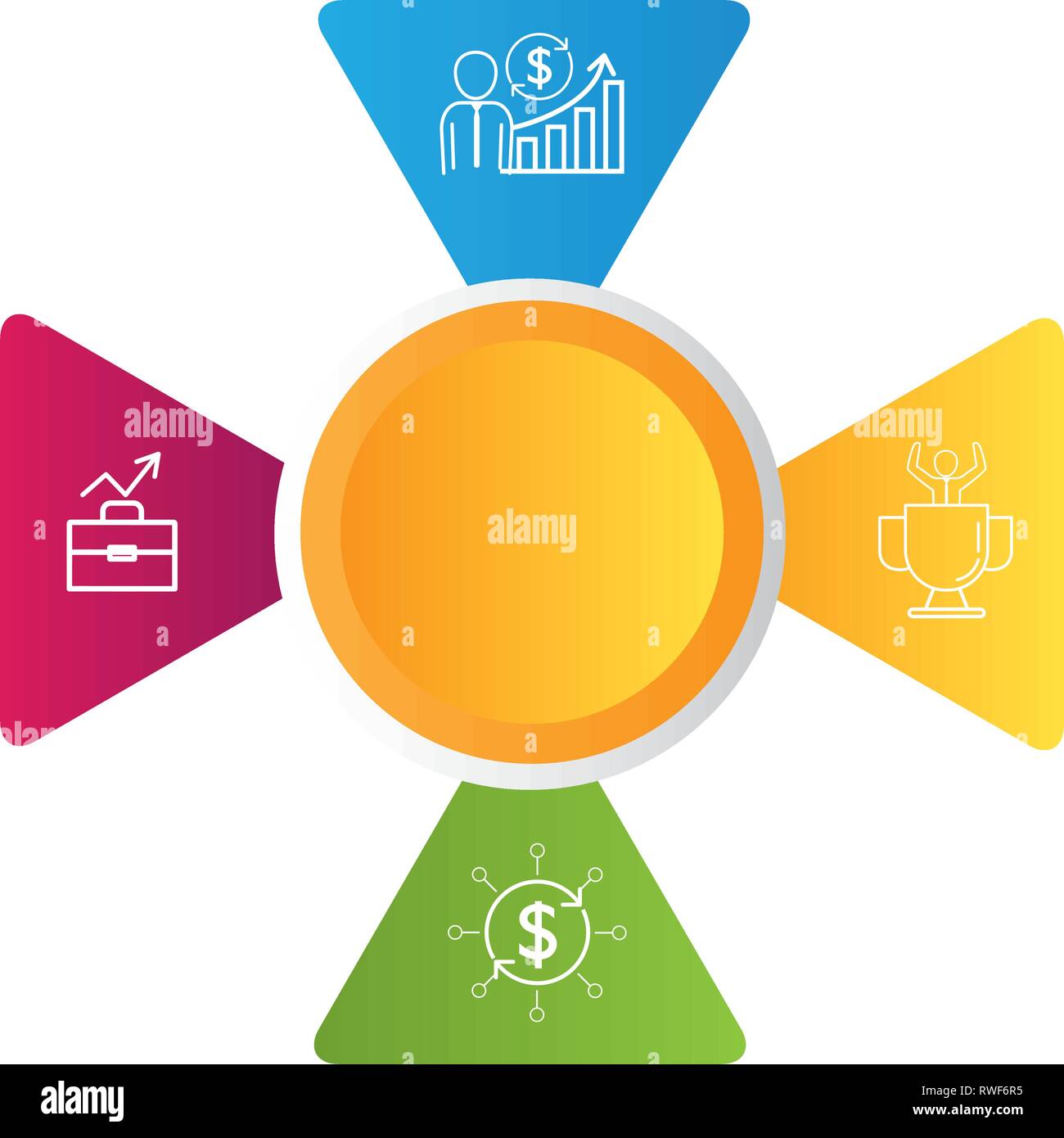 $

alamy

alamy

alamy

$

alamy

RWF6R5

www.alamy.com