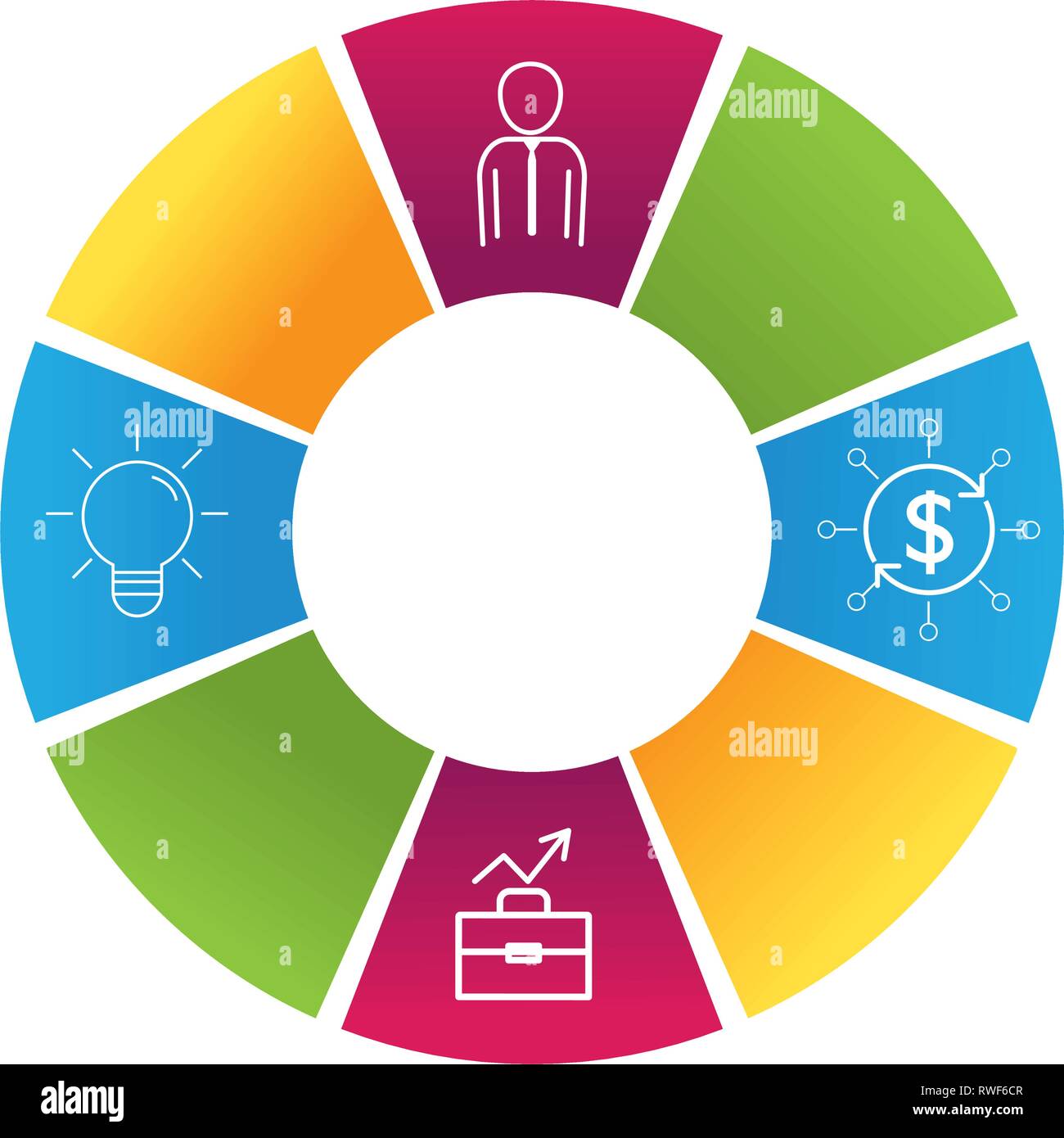 alamy

alamy

alamy

$

alamy

alamy

Image ID: RWF6CR
www.alamy.com