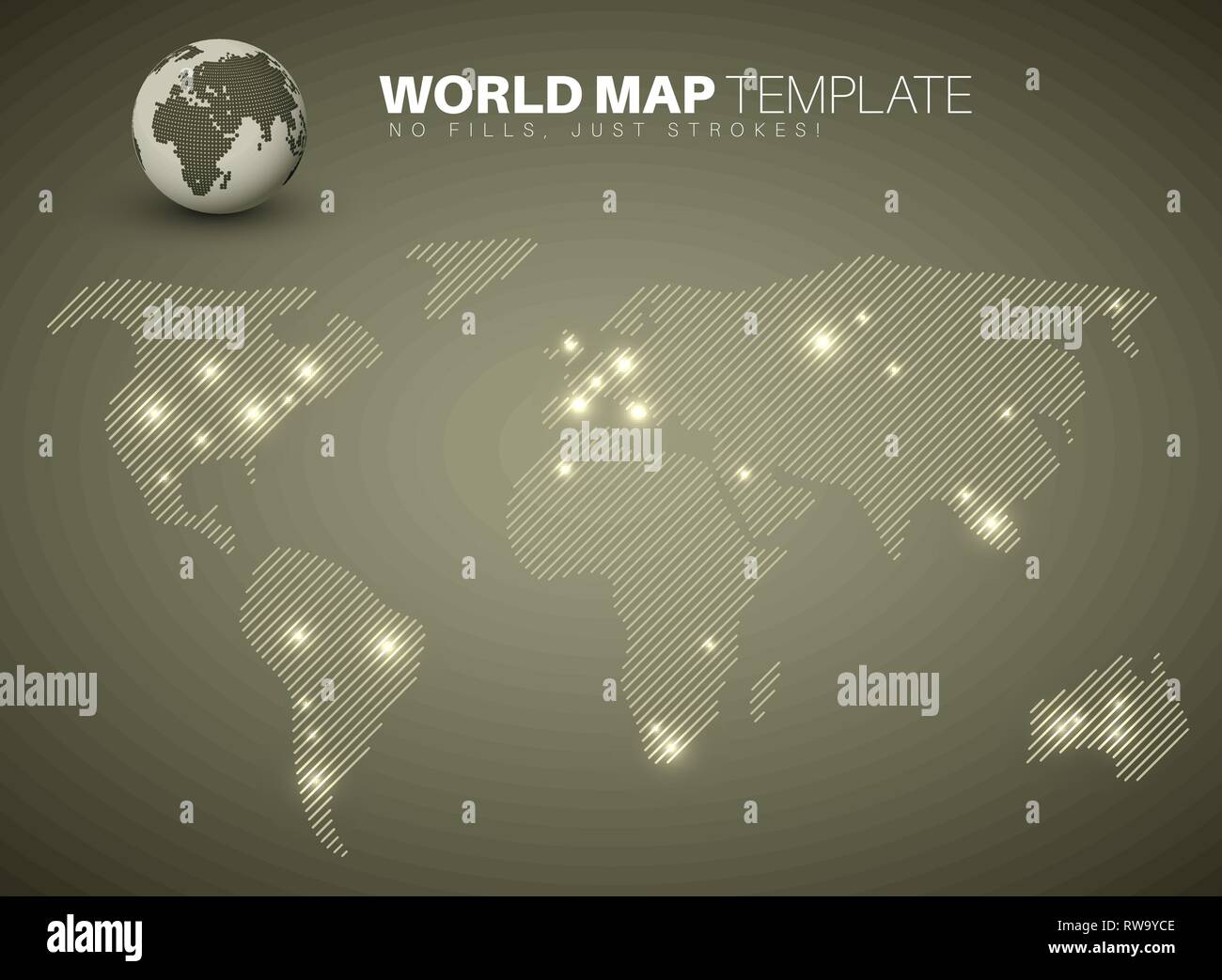 WORLD MAP TEMPLATE
NO FILLS, JUST STROKES!

alamy
alamy
alamy
alamy
alamy

alamy
RW9YCE