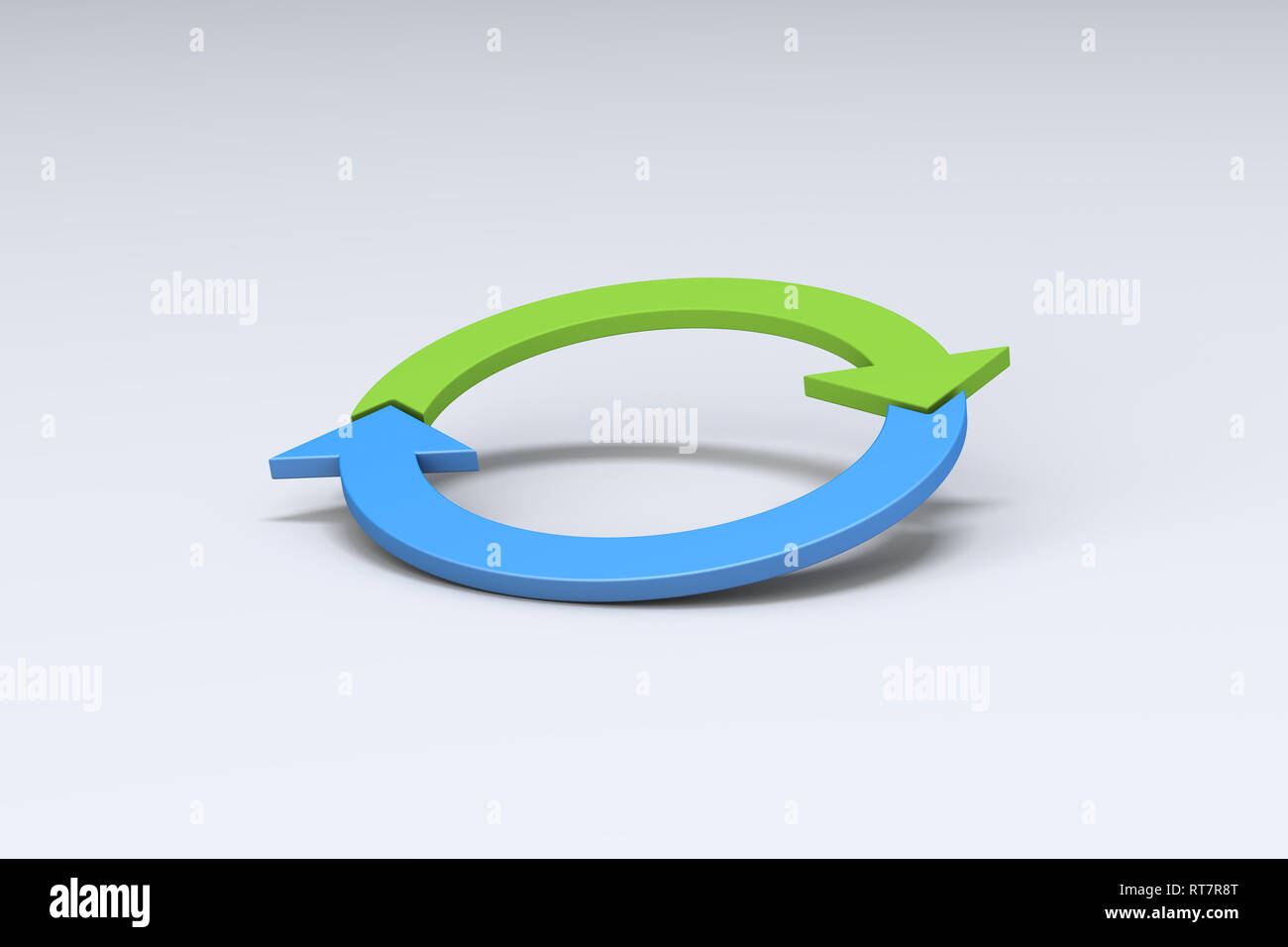 alamy
alamy
alamy
alamy
alamy

alamy
RT7R8T
www.alamy.com