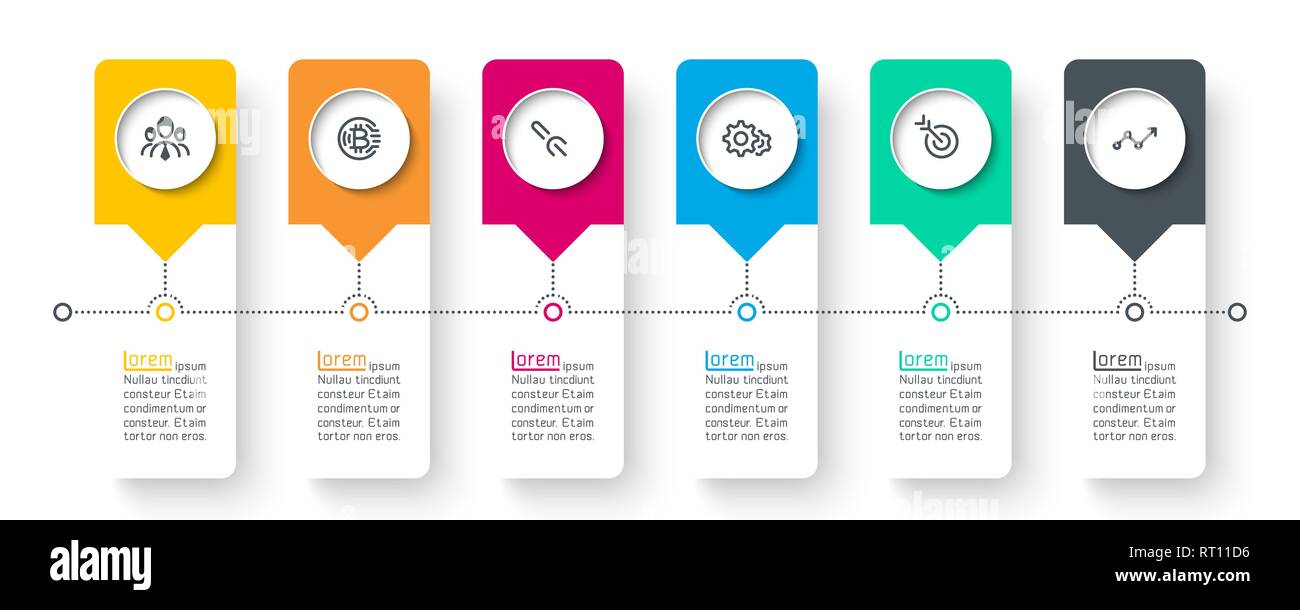 Lorem ipsum
Nullau tincdiunt consteur Etaim condimentum or consteur. Etaim tortor non eros.

Lorem ipsum
Nullau tincdiunt consteur Etaim condimentum or consteur. Etaim tortor non eros.

Lorem ipsum
Nullau tincdiunt consteur Etaim condimentum or consteur. Etaim tortor non eros.

Lorem ipsum
Nullau tincdiunt consteur Etaim condimentum or consteur. Etaim tortor non eros.

Lorem ipsum
Nullau tincdiunt consteur Etaim condimentum or consteur. Etaim tortor non eros.

Lorem ipsum
Nullau tincdiunt consteur Etaim condimentum or consteur. Etaim tortor non eros.

alamy

Image ID: RT11D6
www.alamy.com