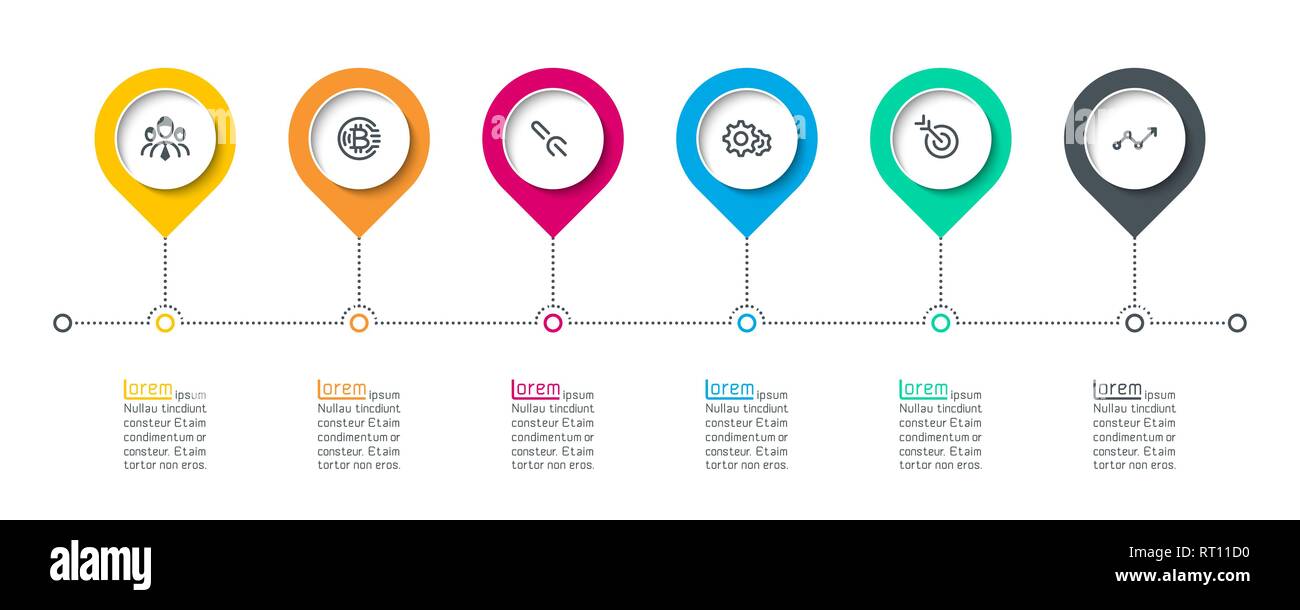 Lorem ipsum
Nullau tincdiunt consteur Etaim condimentum or consteur. Etaim tortor non eros.

Lorem ipsum
Nullau tincdiunt consteur Etaim condimentum or consteur. Etaim tortor non eros.

Lorem ipsum
Nullau tincdiunt consteur Etaim condimentum or consteur. Etaim tortor non eros.

Lorem ipsum
Nullau tincdiunt consteur Etaim condimentum or consteur. Etaim tortor non eros.

Lorem ipsum
Nullau tincdiunt consteur Etaim condimentum or consteur. Etaim tortor non eros.

Lorem ipsum
Nullau tincdiunt consteur Etaim condimentum or consteur. Etaim tortor non eros.

alamy

Image ID: RT11D0
www.alamy.com