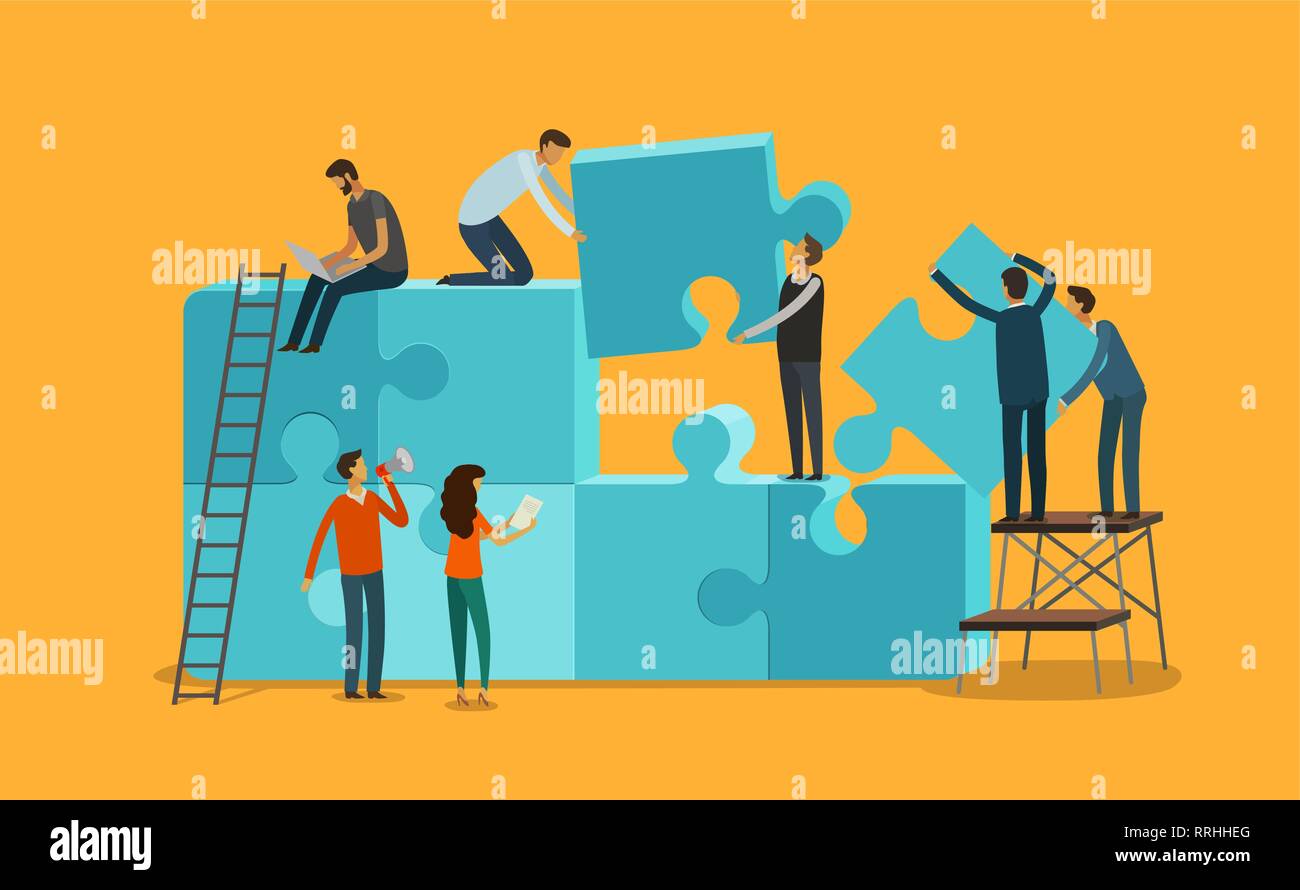 alamy
alamy
alamy
alamy
alamy
alamy
RRHHEG
www.alamy.com