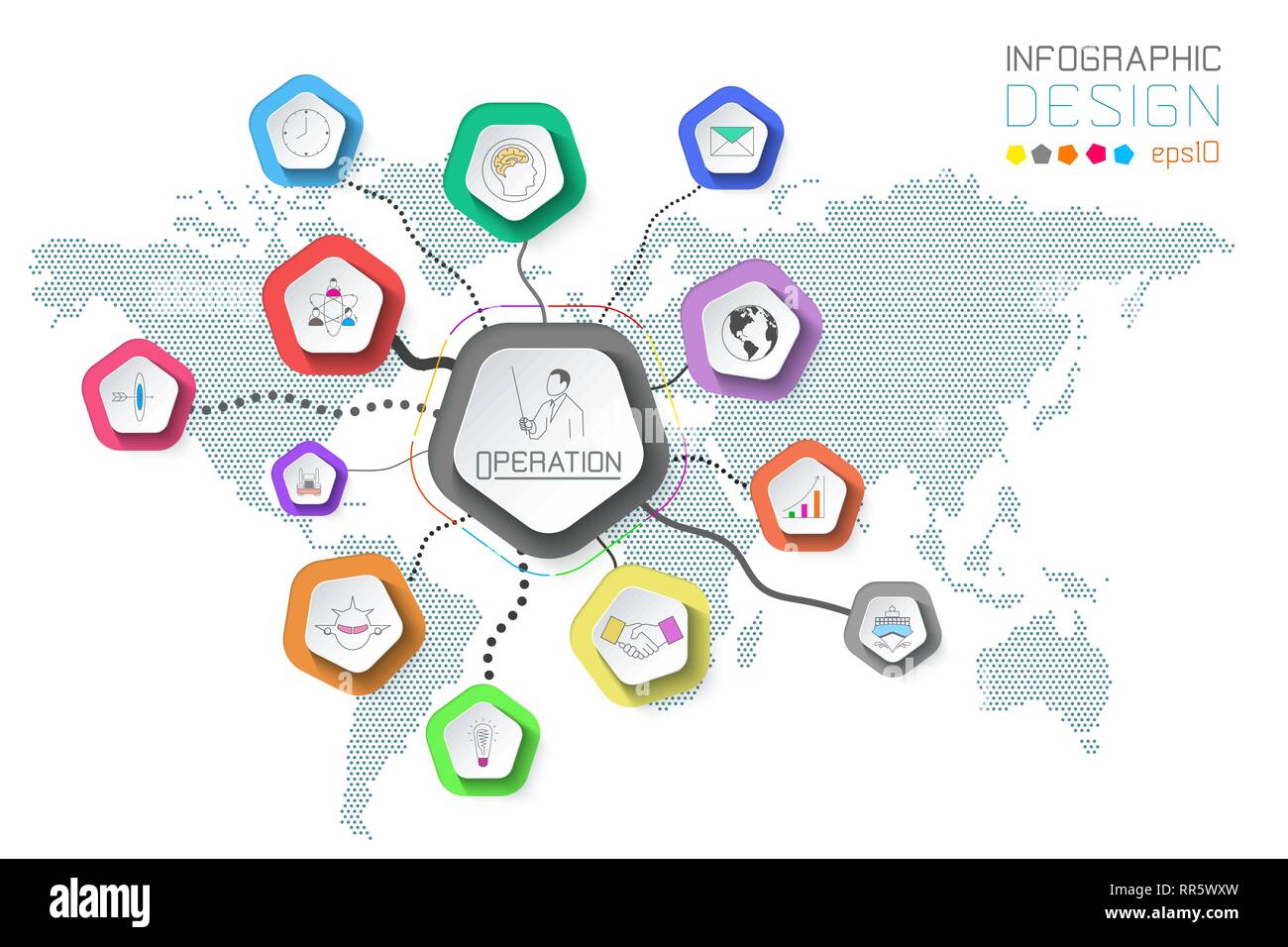 INFOGRAPHIC
DESIGN
eps10

OPERATION

alamy

Image ID: RR5WXW
www.alamy.com