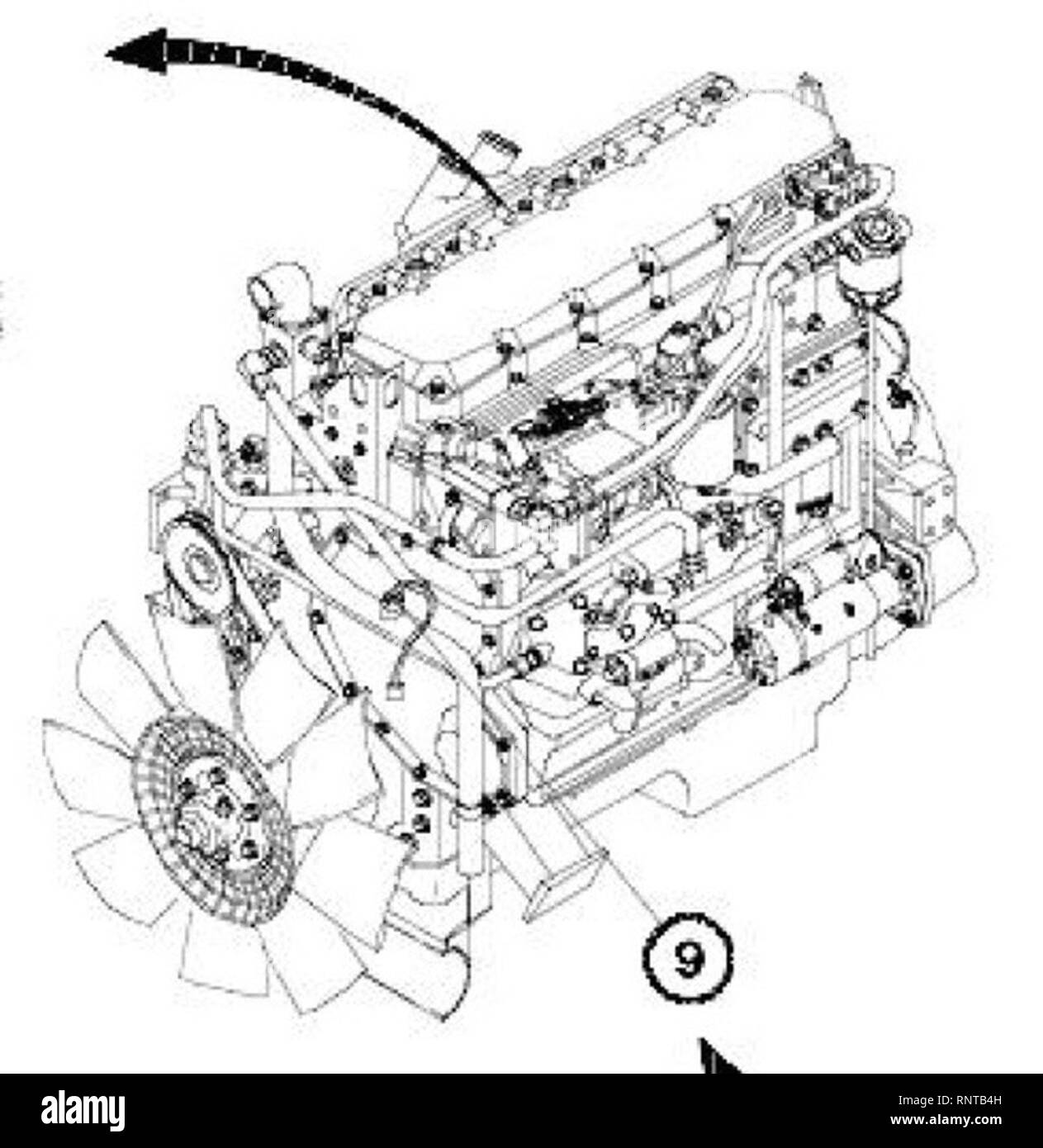 9

alamy

RNTB4H

www.alamy.com