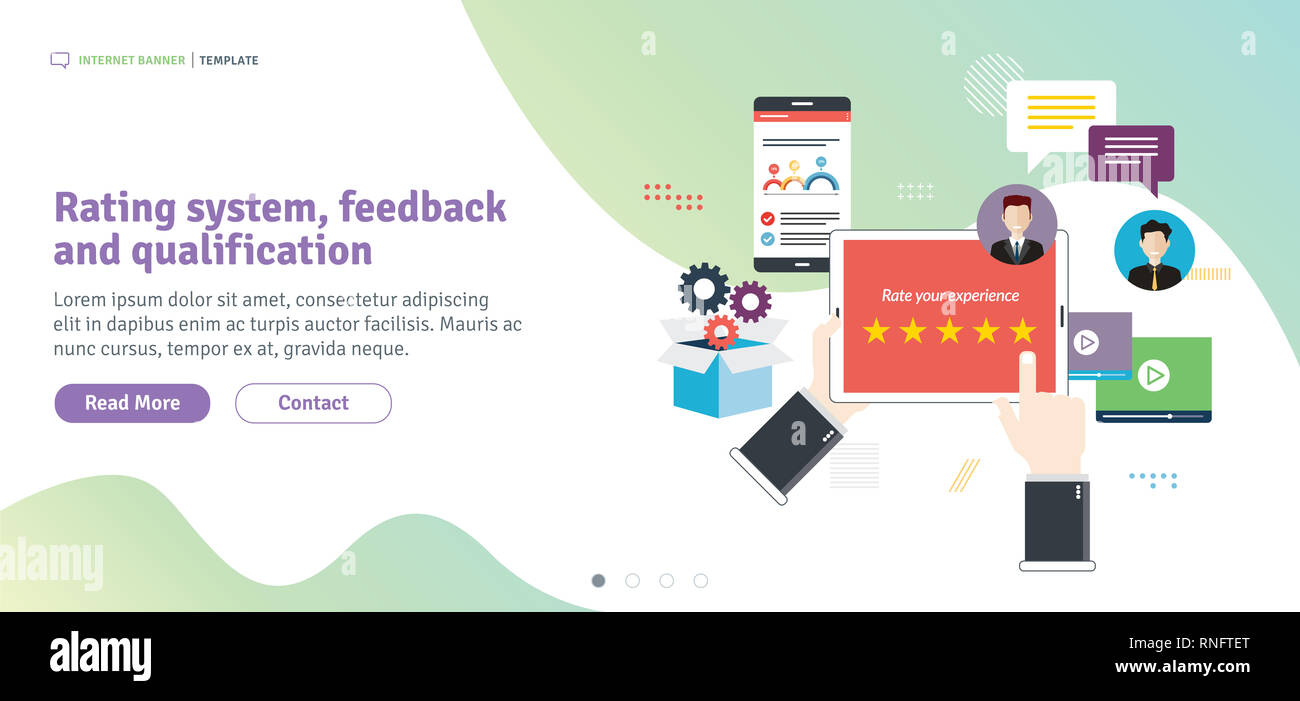 INTERNET BANNER | TEMPLATE

Rating system, feedback and qualification

Lorem ipsum dolor sit amet, consectetur adipiscing elit in dapibus enim ac turpis auctor facilisis. Mauris ac nunc cursus, tempor ex at, gravida neque.

Read More

Contact

Rate your experience

alamy

alamy

Image ID: RNFTET
www.alamy.com