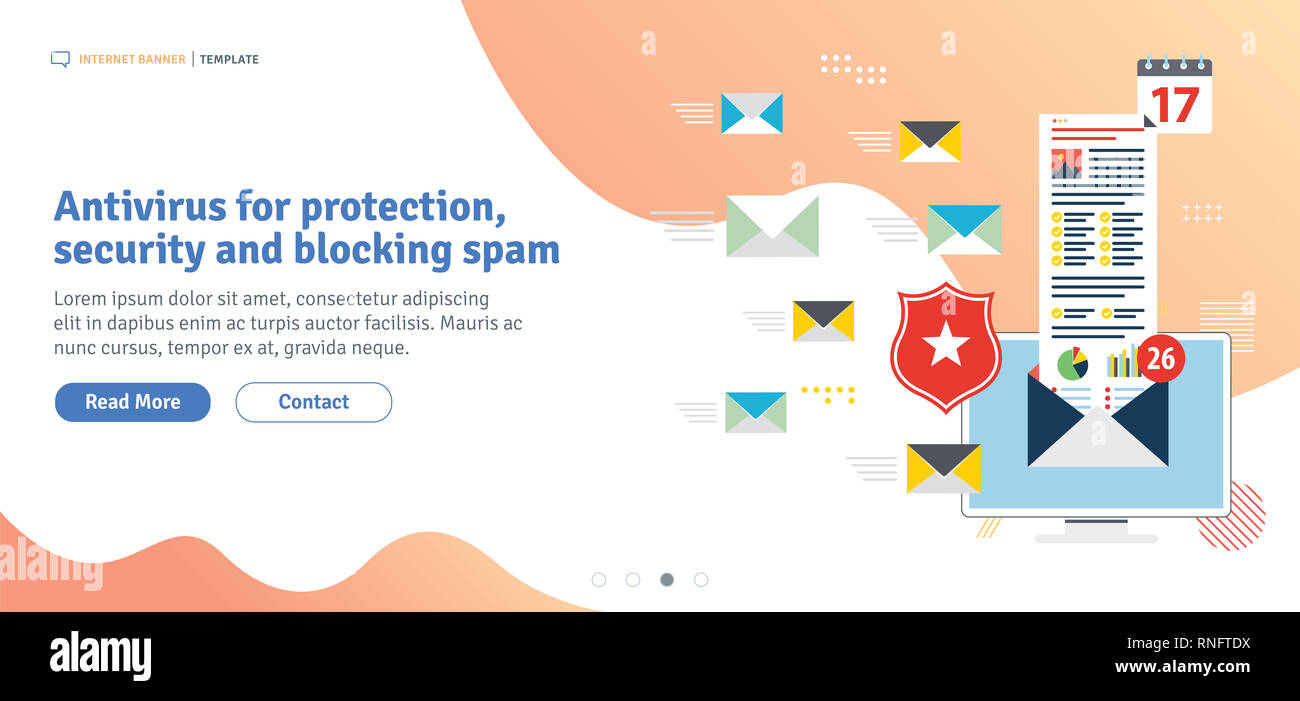 INTERNET BANNER | TEMPLATE

Antivirus for protection, security and blocking spam

Lorem ipsum dolor sit amet, consectetur adipiscing elit in dapibus enim ac turpis auctor facilisis. Mauris ac nunc cursus, tempor ex at, gravida neque.

Read More

Contact

17

26

alamy

alamy

RNFTDX
www.alamy.com