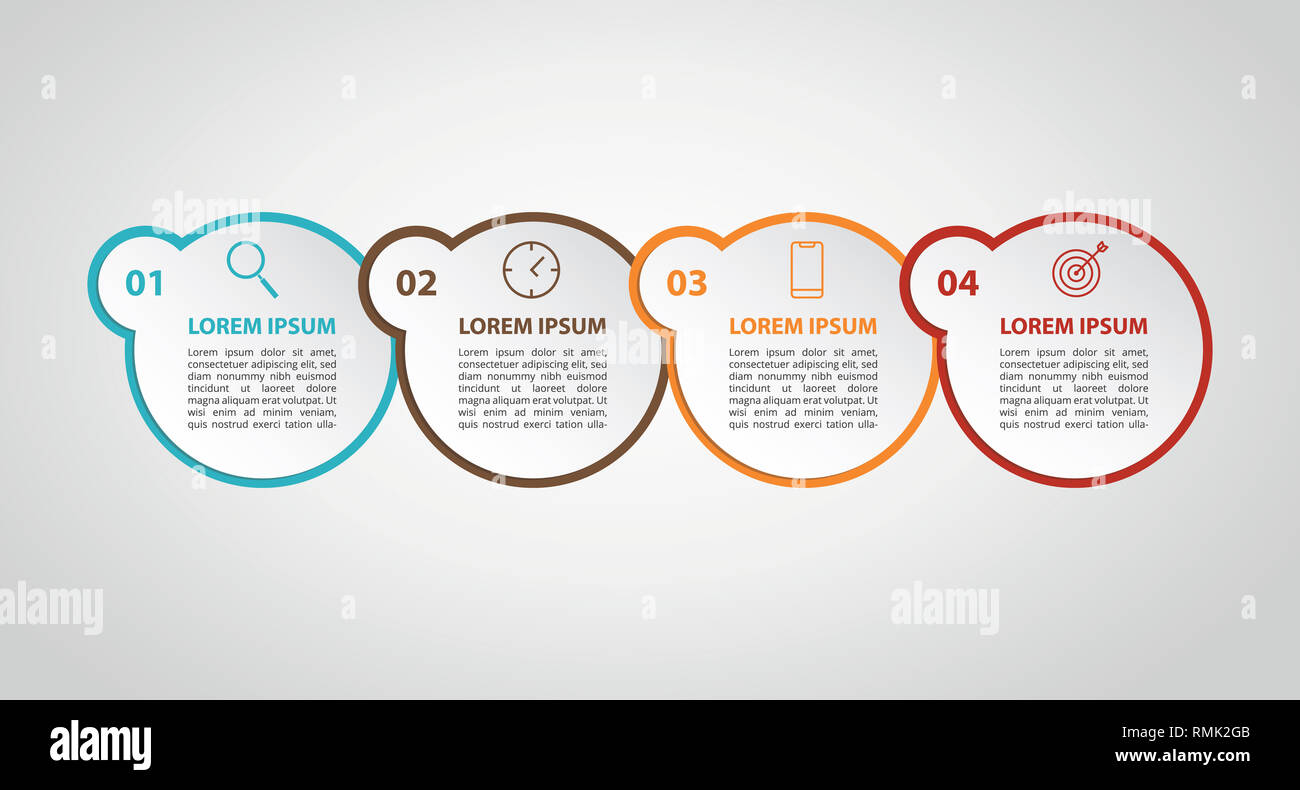 01

LOREM IPSUM

Lorem ipsum dolor sit amet, consectetuer adipiscing elit, sed diam nonummy nibh euismod tincidunt ut laoreet dolore magna aliquam erat volutpat. Ut wisi enim ad minim veniam, quis nostrud exerci tation ulla-

02

LOREM IPSUM

Lorem ipsum dolor sit amet, consectetuer adipiscing elit, sed diam nonummy nibh euismod tincidunt ut laoreet dolore magna aliquam erat volutpat. Ut wisi enim ad minim veniam, quis nostrud exerci tation ulla-

03

LOREM IPSUM

Lorem ipsum dolor sit amet, consectetuer adipiscing elit, sed diam nonummy nibh euismod tincidunt ut laoreet dolore magna aliquam erat volutpat. Ut wisi enim ad minim veniam, quis nostrud exerci tation ulla-

04

LOREM IPSUM

Lorem ipsum dolor sit amet, consectetuer adipiscing elit, sed diam nonummy nibh euismod tincidunt ut laoreet dolore magna aliquam erat volutpat. Ut wisi enim ad minim veniam, quis nostrud exerci tation ulla-

alamy alamy alamy alamy

alamy

RMK2GB
www.alamy.com