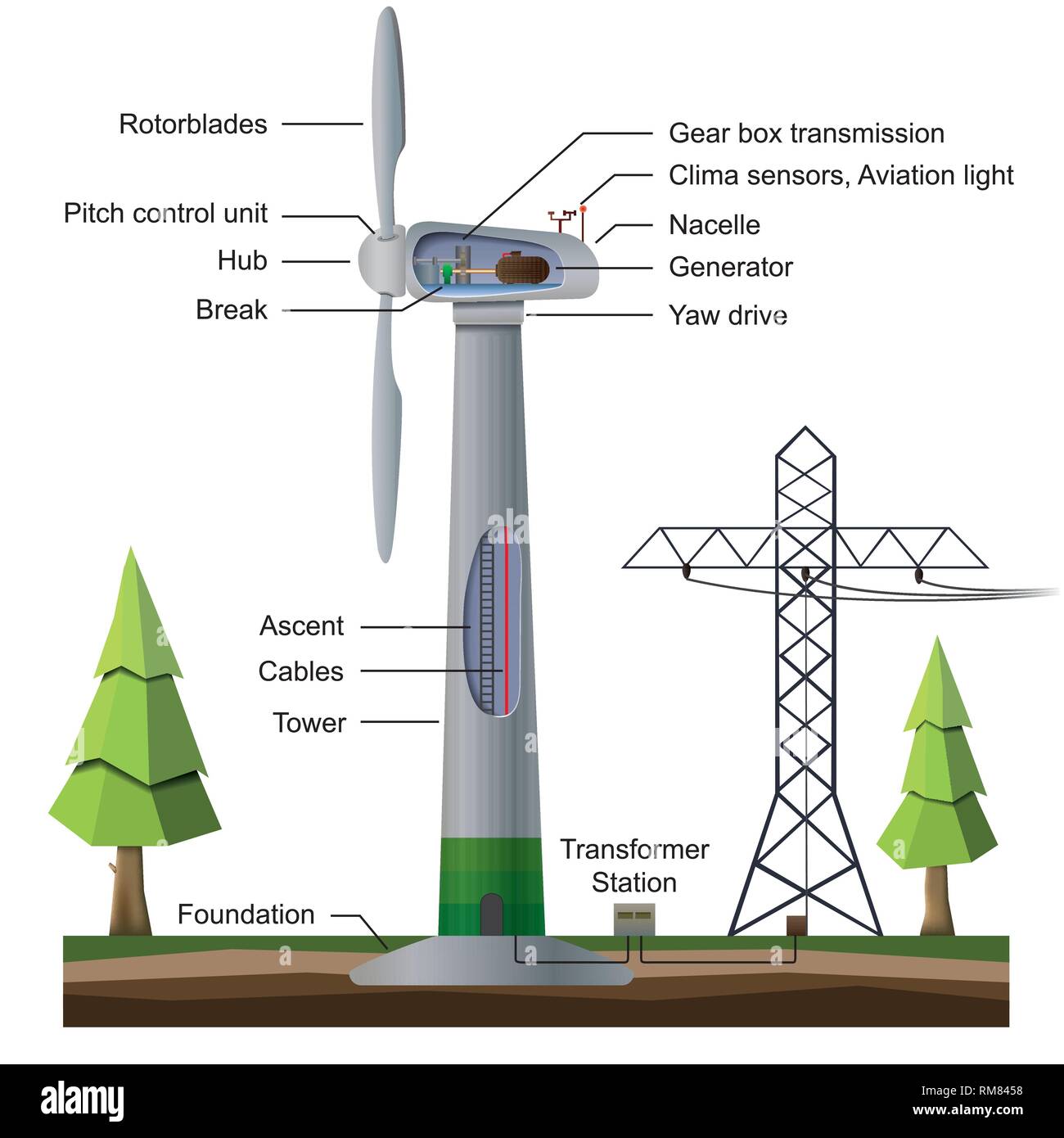 Rotorblades

Pitch control unit

Hub

Break

Gear box transmission

Clima sensors, Aviation light

Nacelle

Generator

Yaw drive

Ascent

Cables

Tower

Transformer Station

Foundation

alamy

Image ID: RM8458
www.alamy.com