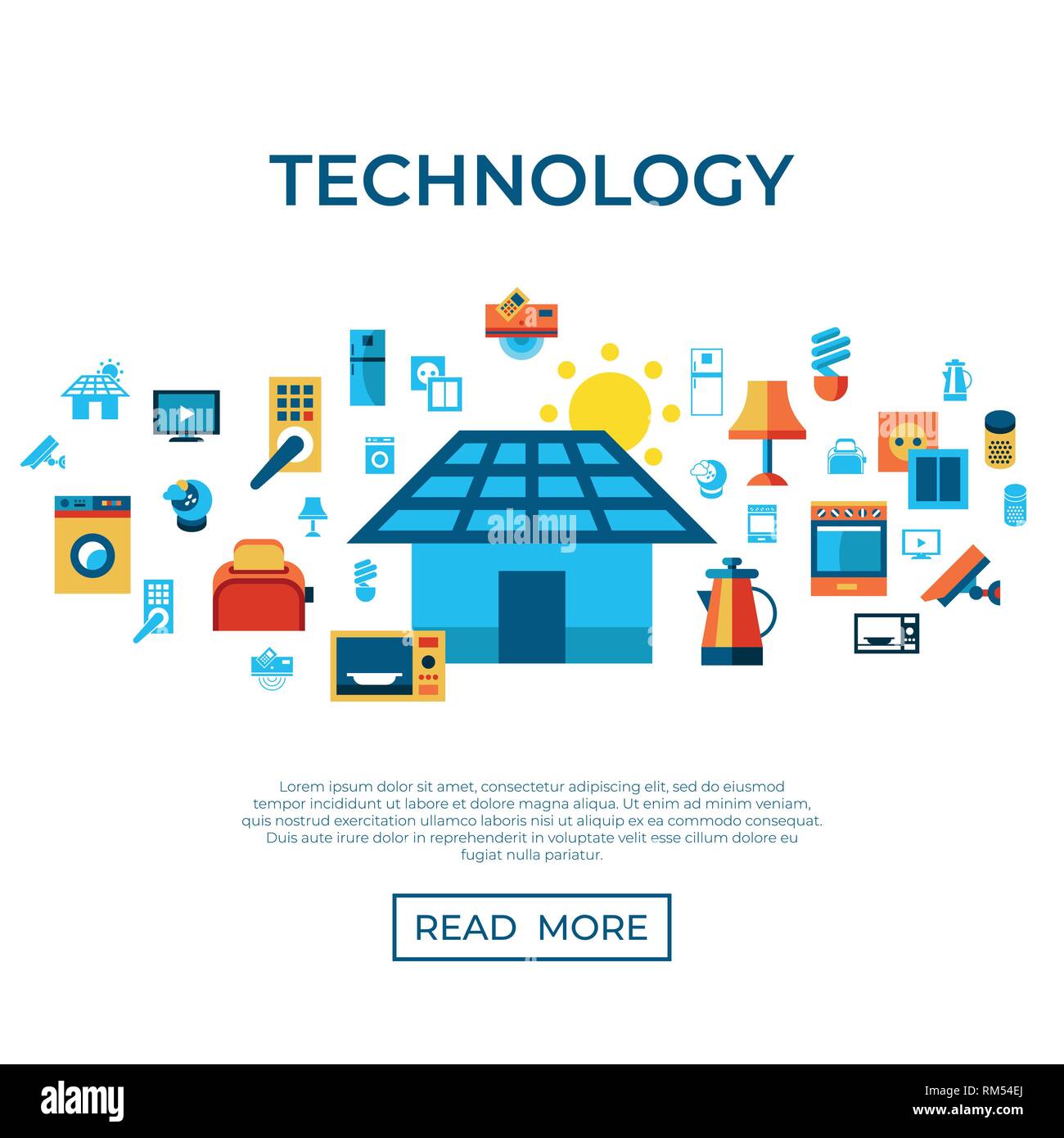 TECHNOLOGY

alamy

Lorem ipsum dolor sit amet, consectetur adipiscing elit, sed do eiusmod tempor incididunt ut labore et dolore magna aliqua. Ut enim ad minim veniam, quis nostrud exercitation ullamco laboris nisi ut aliquip ex ea commodo consequat. Duis aute irure dolor in reprehenderit in voluptate velit esse cillum dolore eu fugiat nulla pariatur.

READ MORE

alamy

Image ID: RM54EJ
www.alamy.com