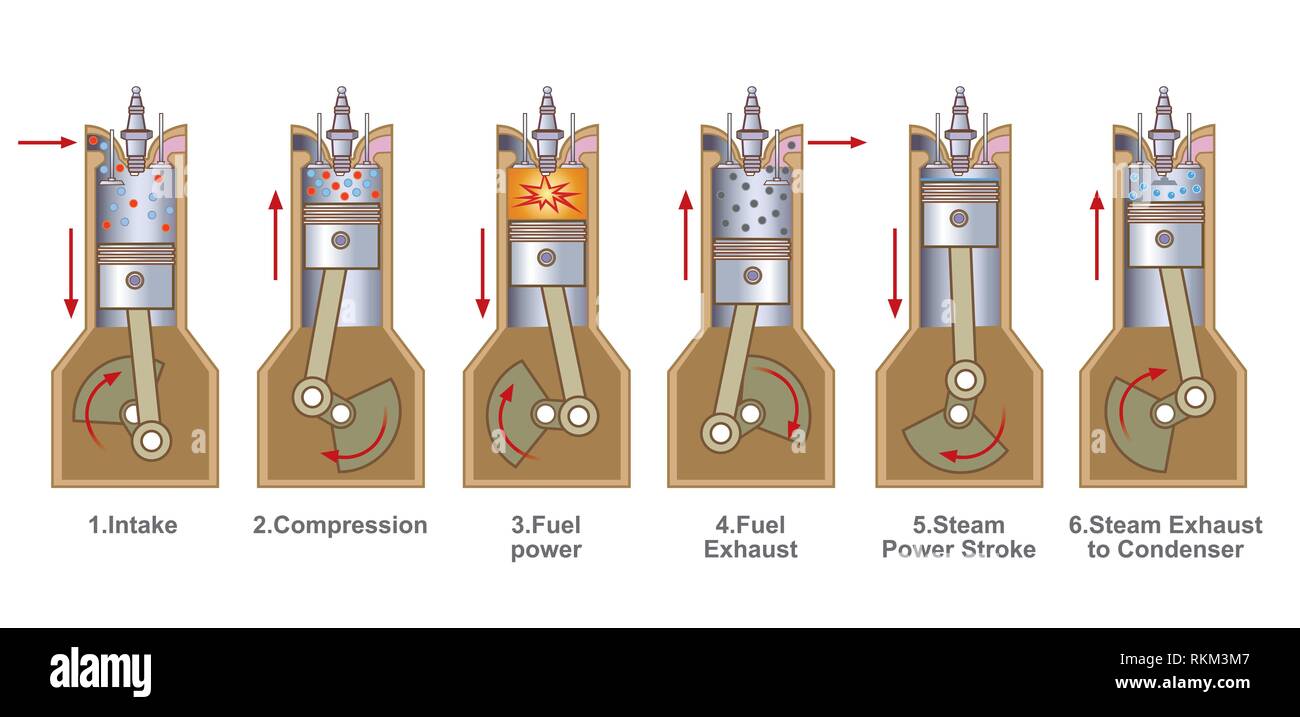 1.Intake

2.Compression

3.Fuel power

4.Fuel Exhaust

5.Steam Power Stroke

6.Steam Exhaust to Condenser

alamy

Image ID: RKM3M7
www.alamy.com