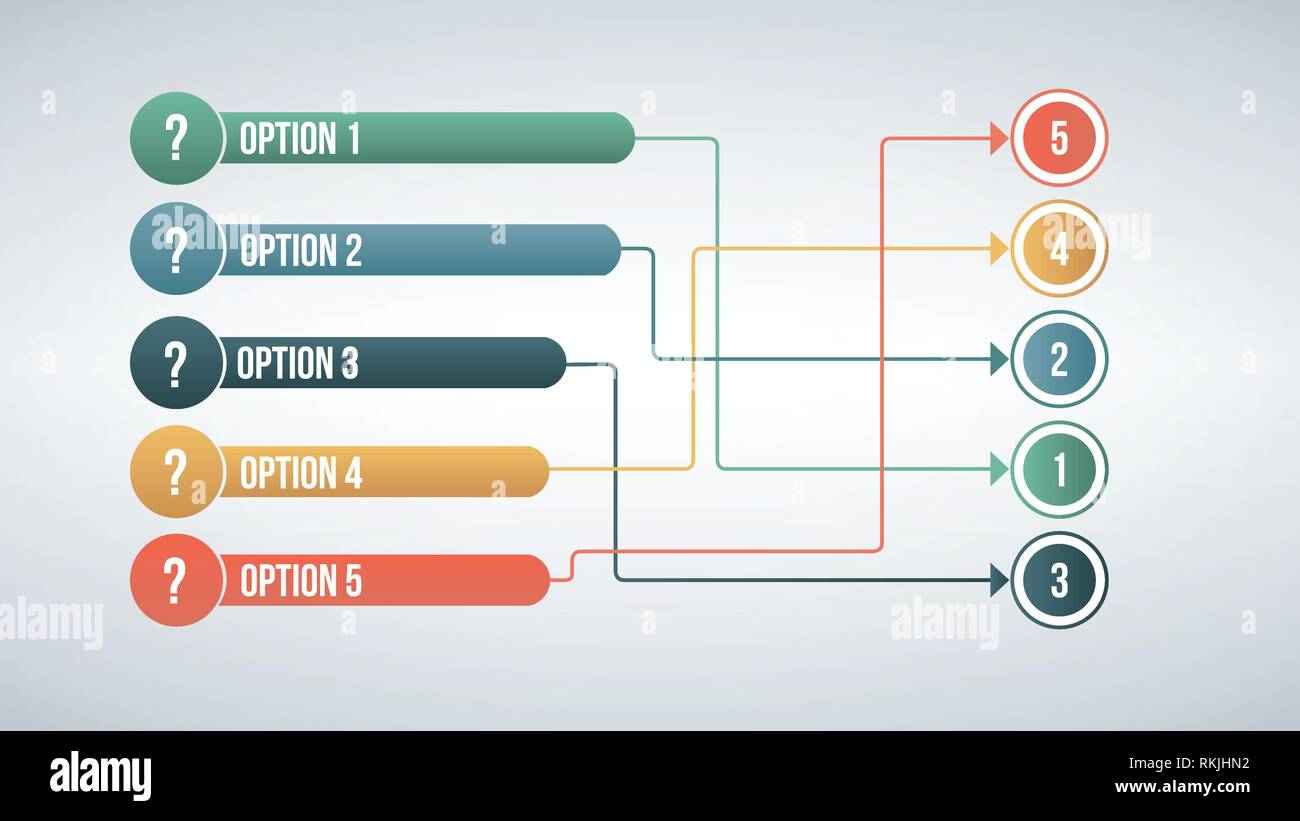 ? OPTION 1
? OPTION 2
? OPTION 3
? OPTION 4
? OPTION 5

5
4
2
1
3

alamy
alamy
alamy
alamy

alamy
Image ID: RKJHN2
www.alamy.com