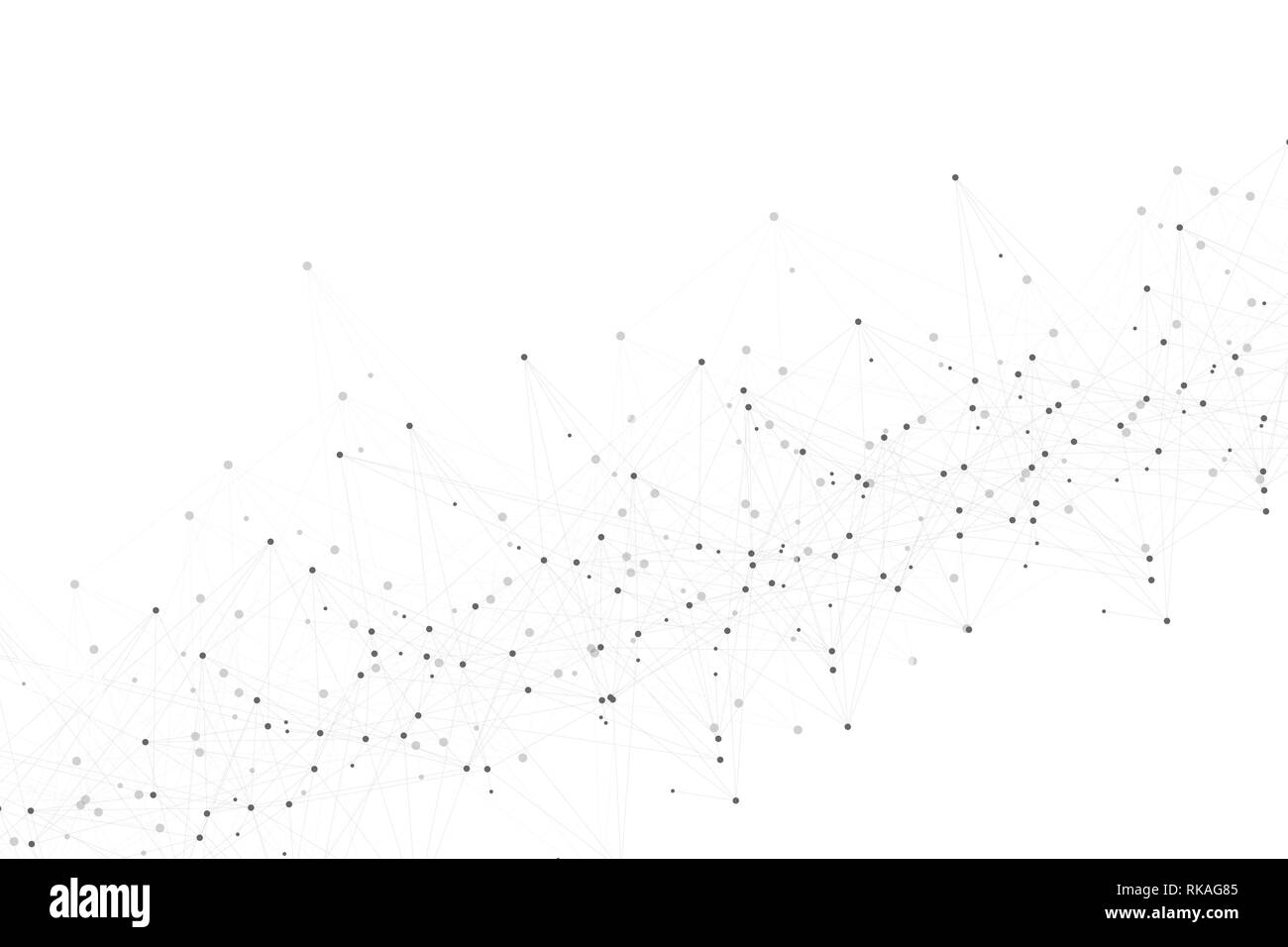 alamy

Image ID: RKAG85
www.alamy.com