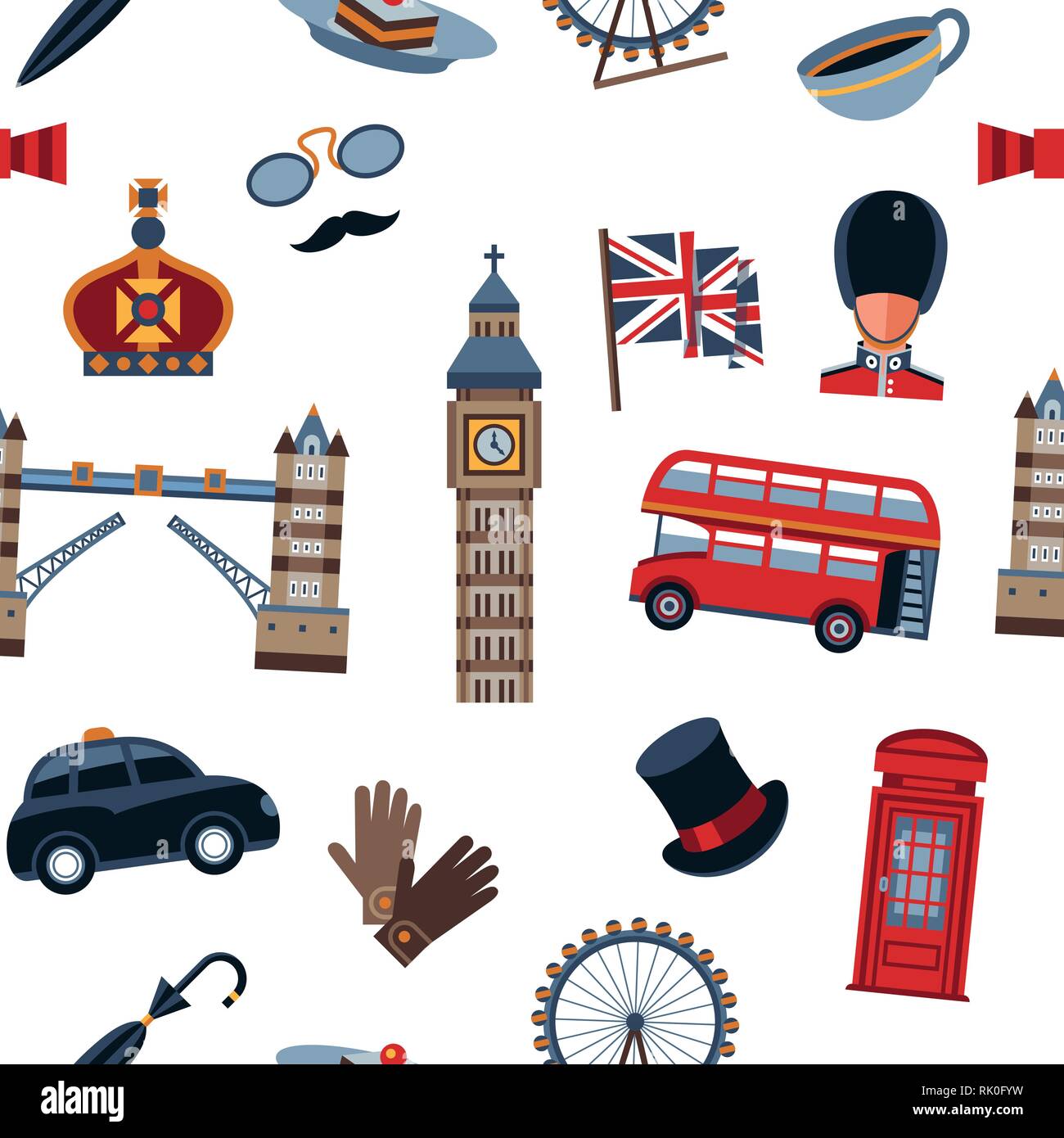 alamy

Image ID: RK0FYW
www.alamy.com