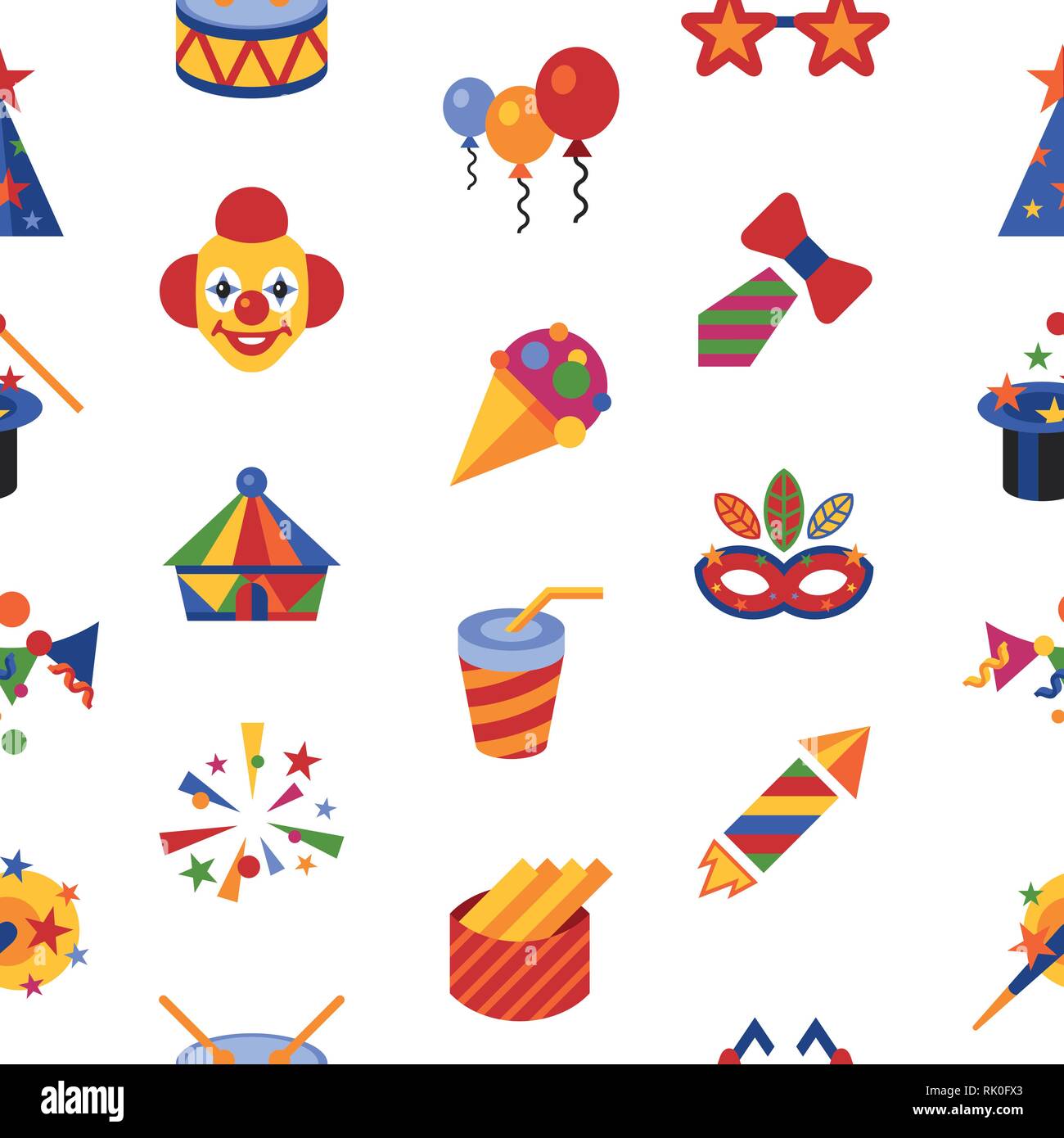 alamy

Image ID: RK0FX3
www.alamy.com