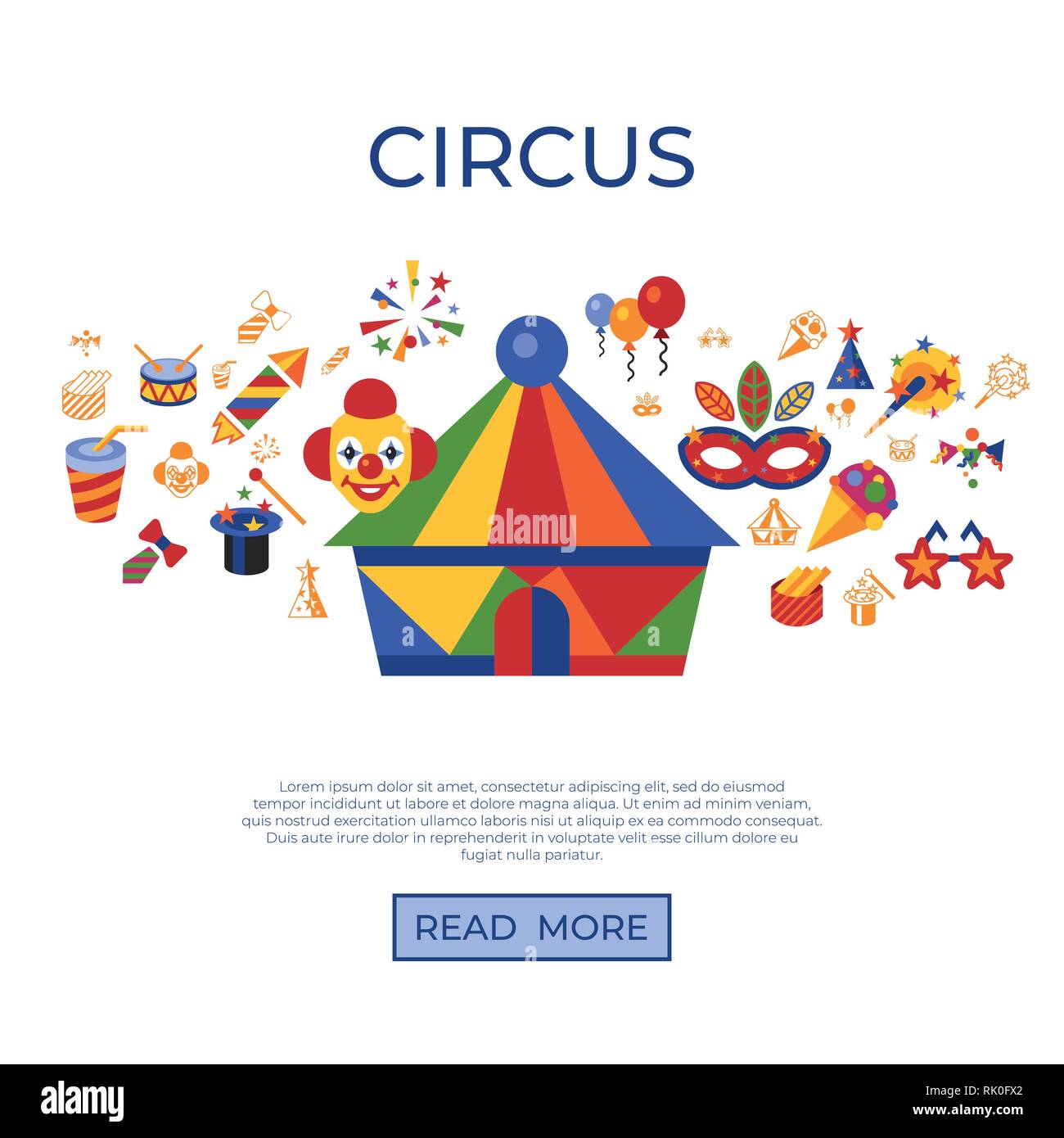 CIRCUS

alamy

Lorem ipsum dolor sit amet, consectetur adipiscing elit, sed do eiusmod tempor incididunt ut labore et dolore magna aliqua. Ut enim ad minim veniam, quis nostrud exercitation ullamco laboris nisi ut aliquip ex ea commodo consequat. Duis aute irure dolor in reprehenderit in voluptate velit esse cillum dolore eu fugiat nulla pariatur.

READ MORE

alamy

Image ID: RK0FX2
www.alamy.com