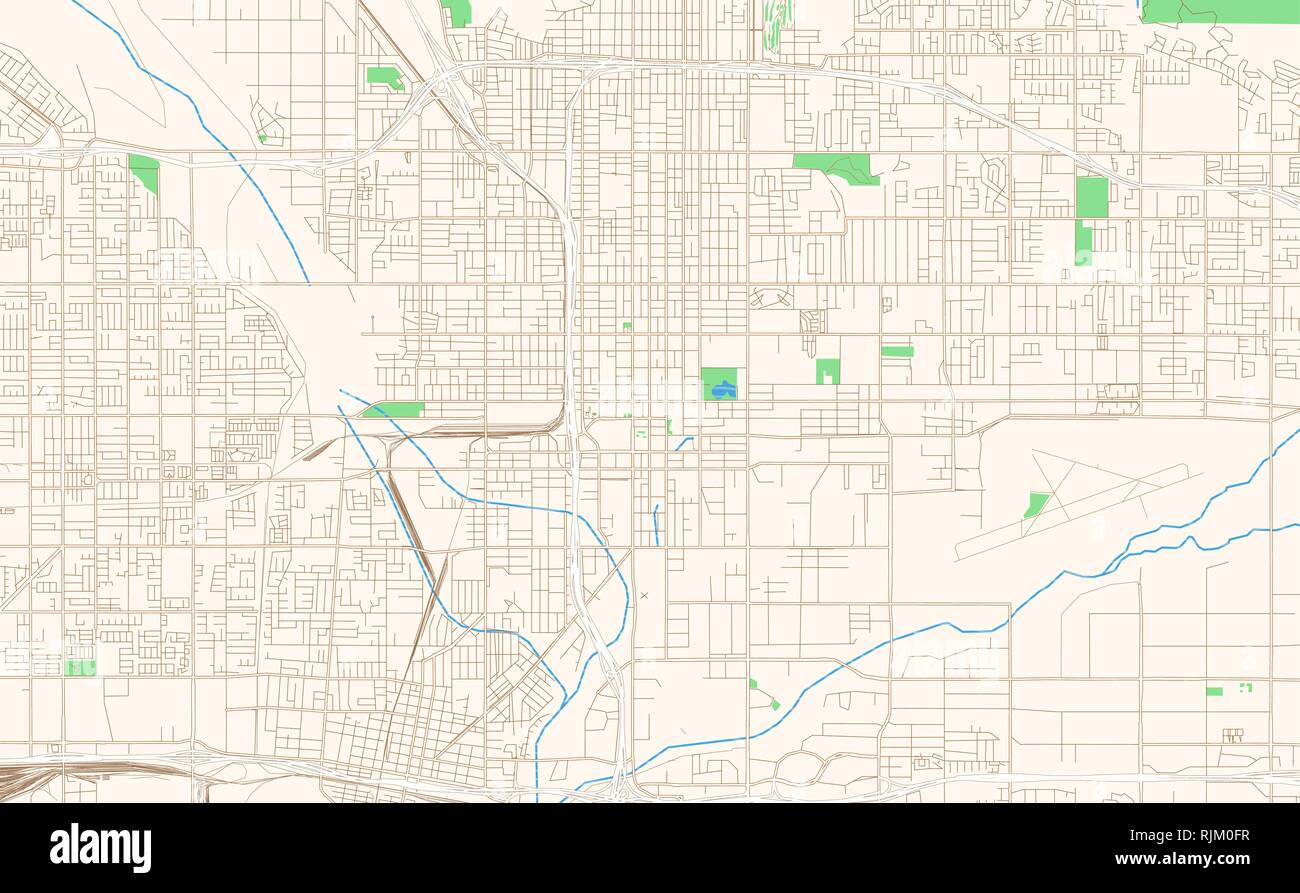 alamy

Image ID: RJM0FR
www.alamy.com