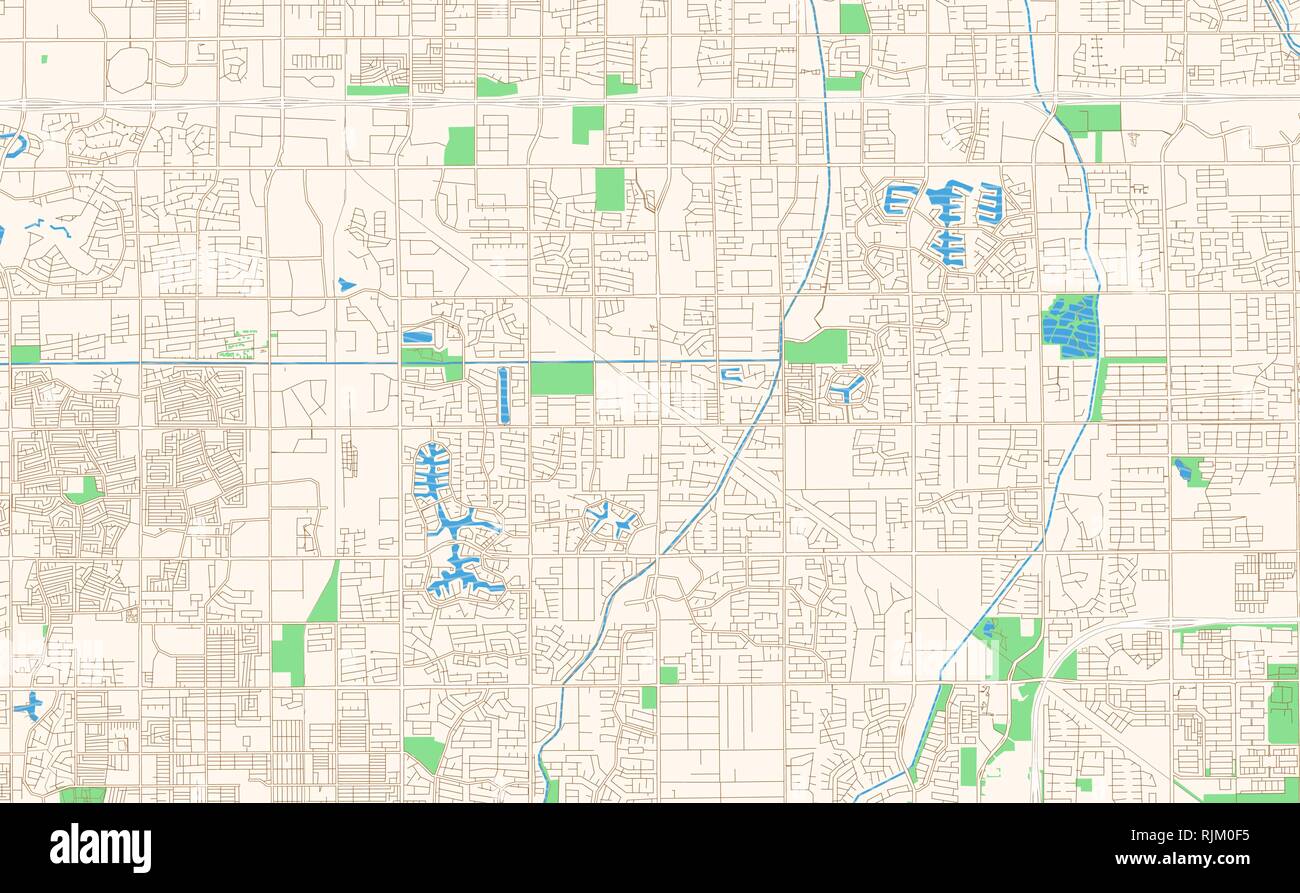 alamy

Image ID: RJM0F5
www.alamy.com