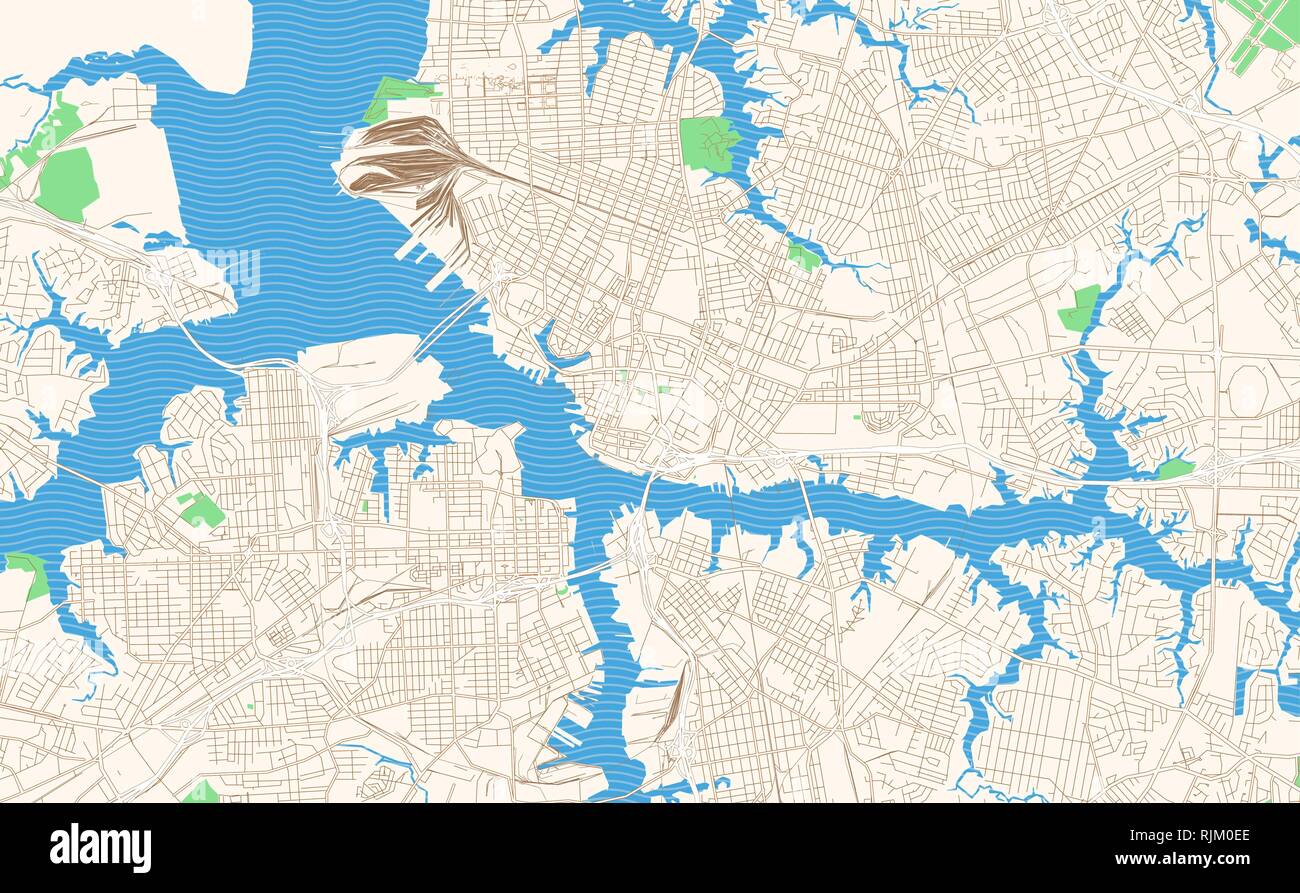 alamy

Image ID: RJM0EE
www.alamy.com