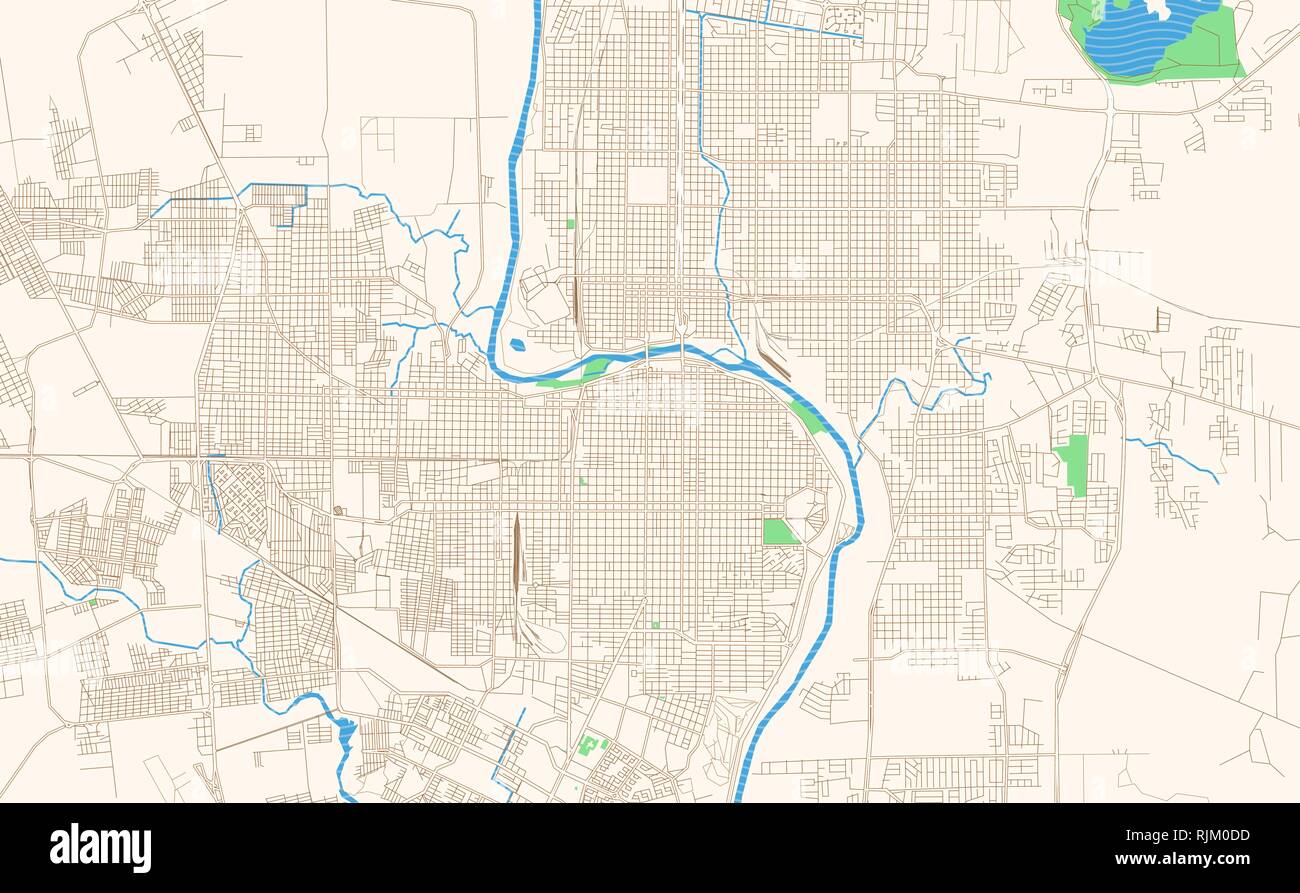 alamy

Image ID: RJM0DD
www.alamy.com