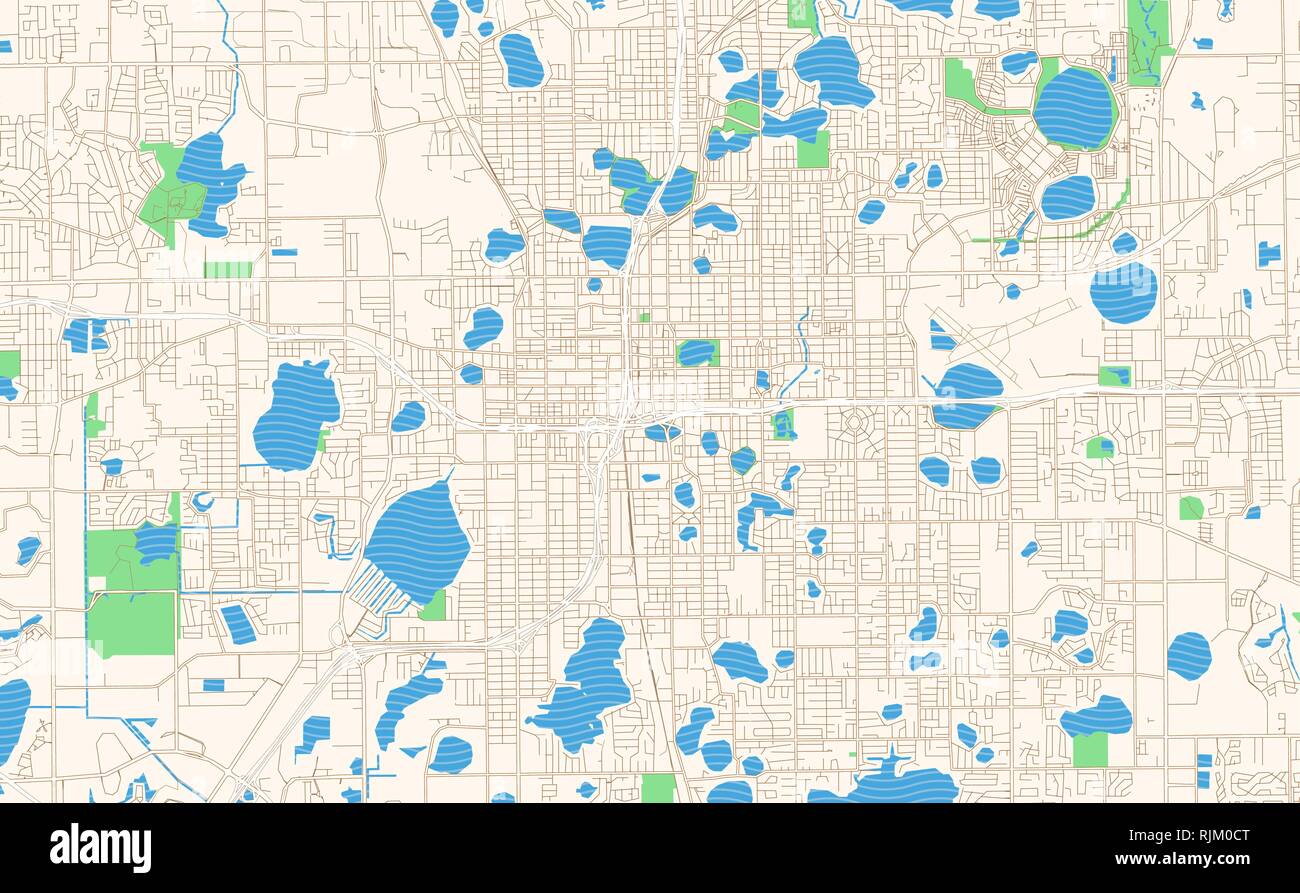 alamy

Image ID: RJM0CT
www.alamy.com