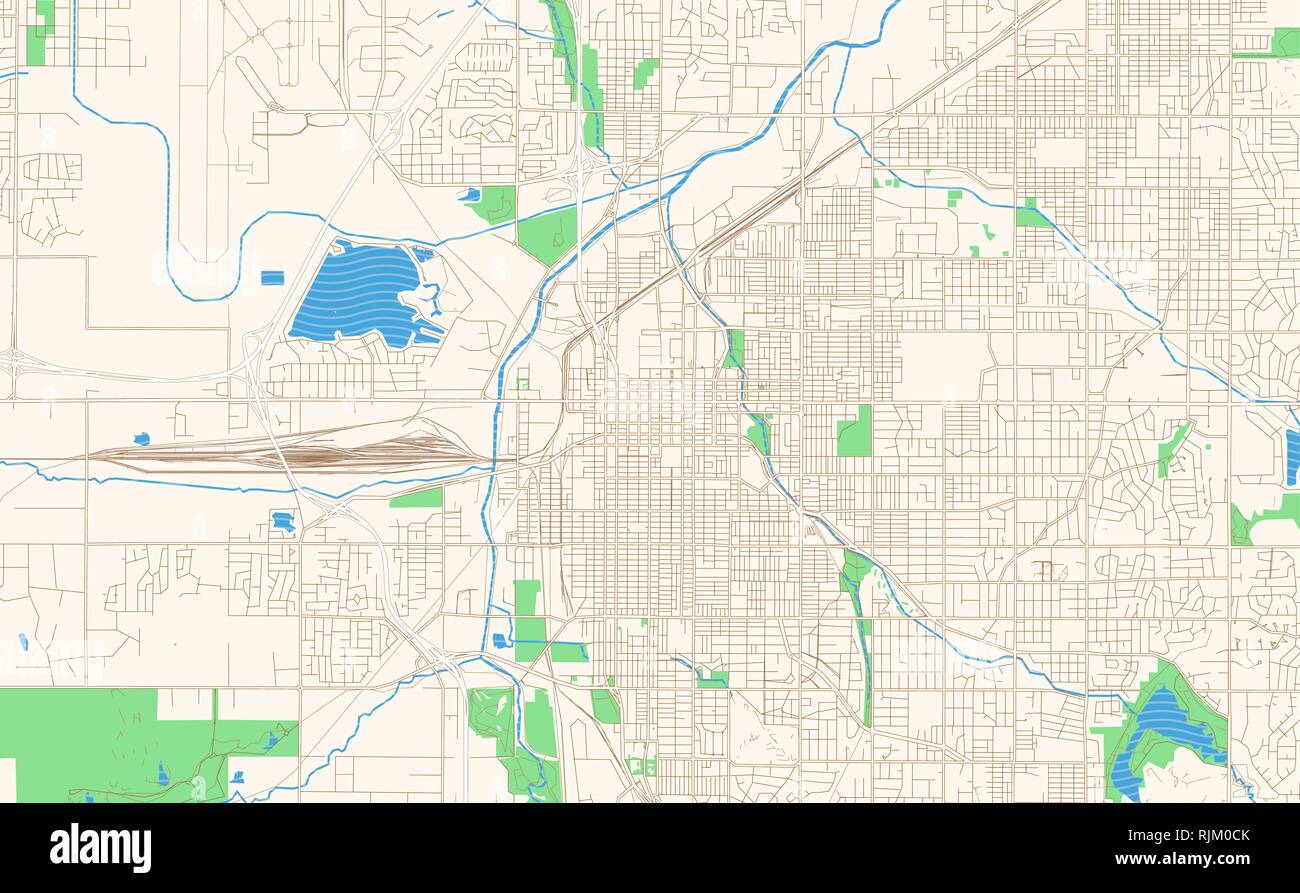 alamy

Image ID: RJM0CK
www.alamy.com