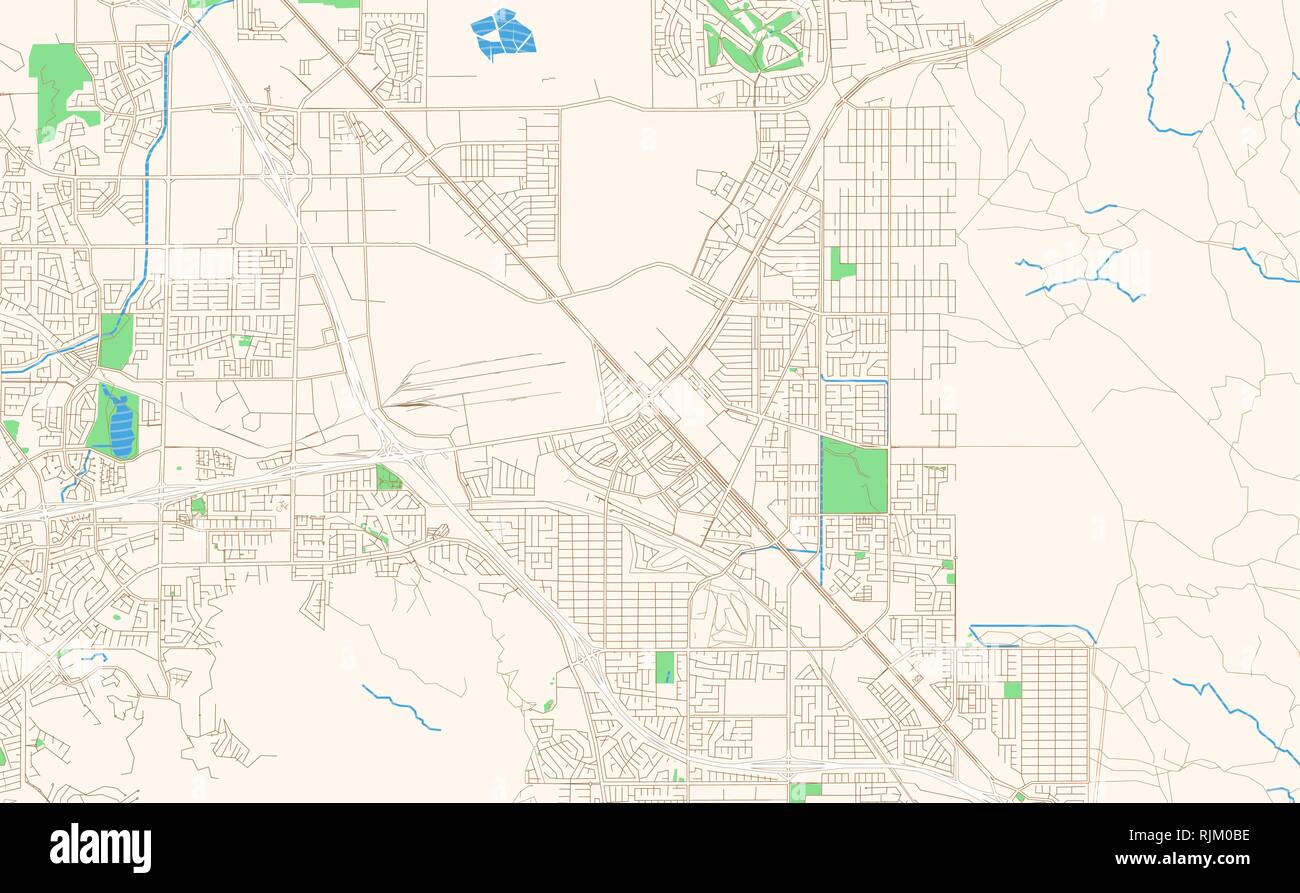 alamy

Image ID: RJM0BE
www.alamy.com