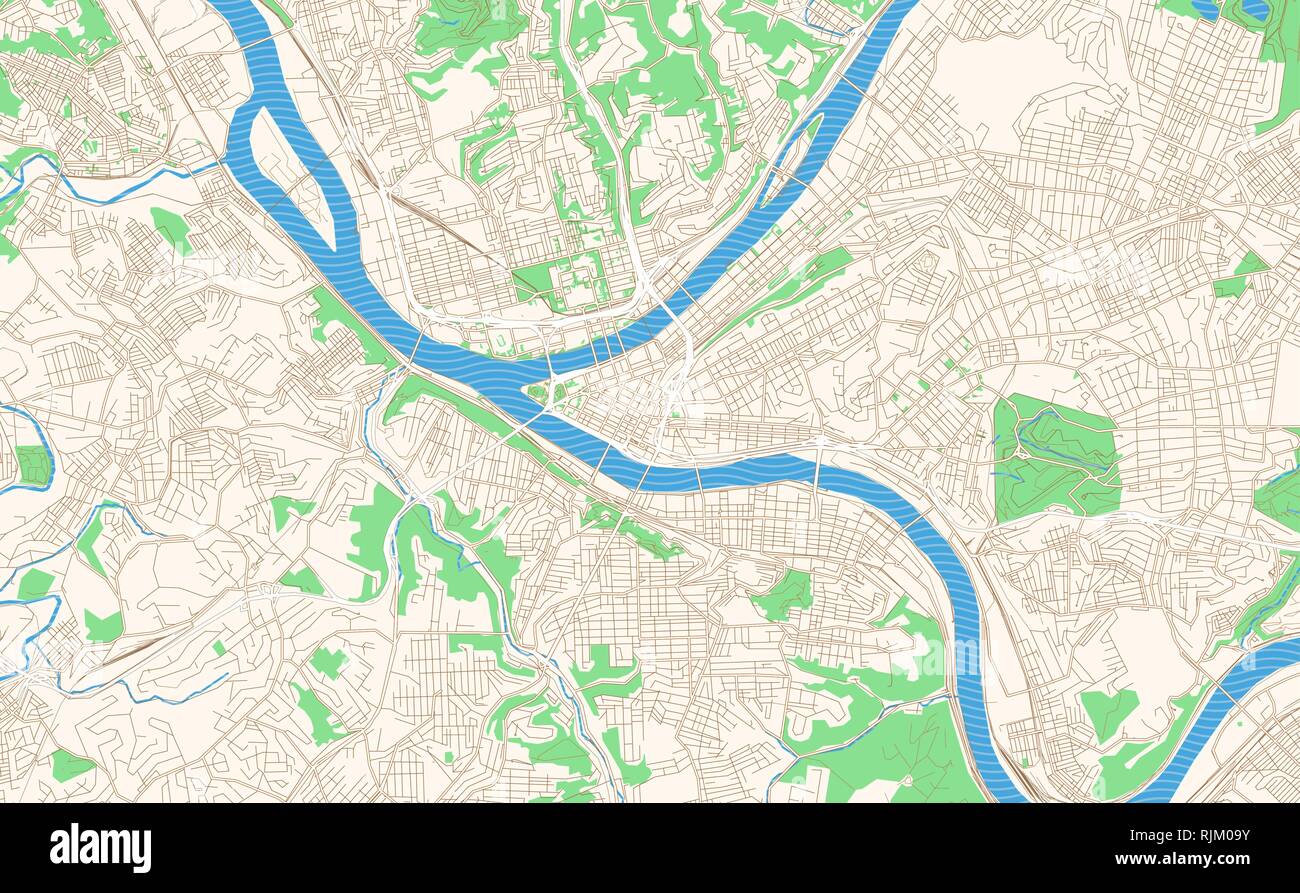 alamy

Image ID: RJM09Y
www.alamy.com