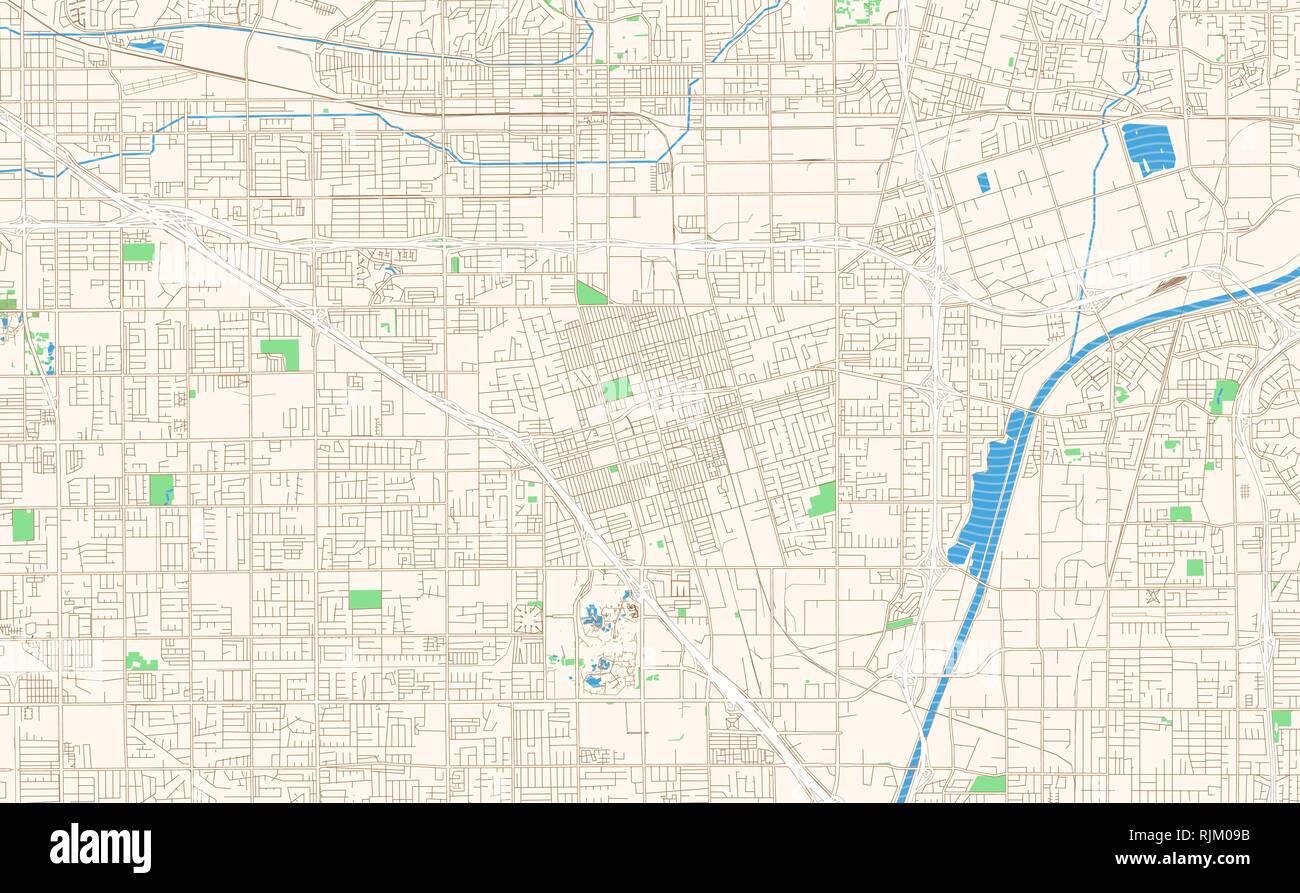 alamy

Image ID: RJM09B
www.alamy.com