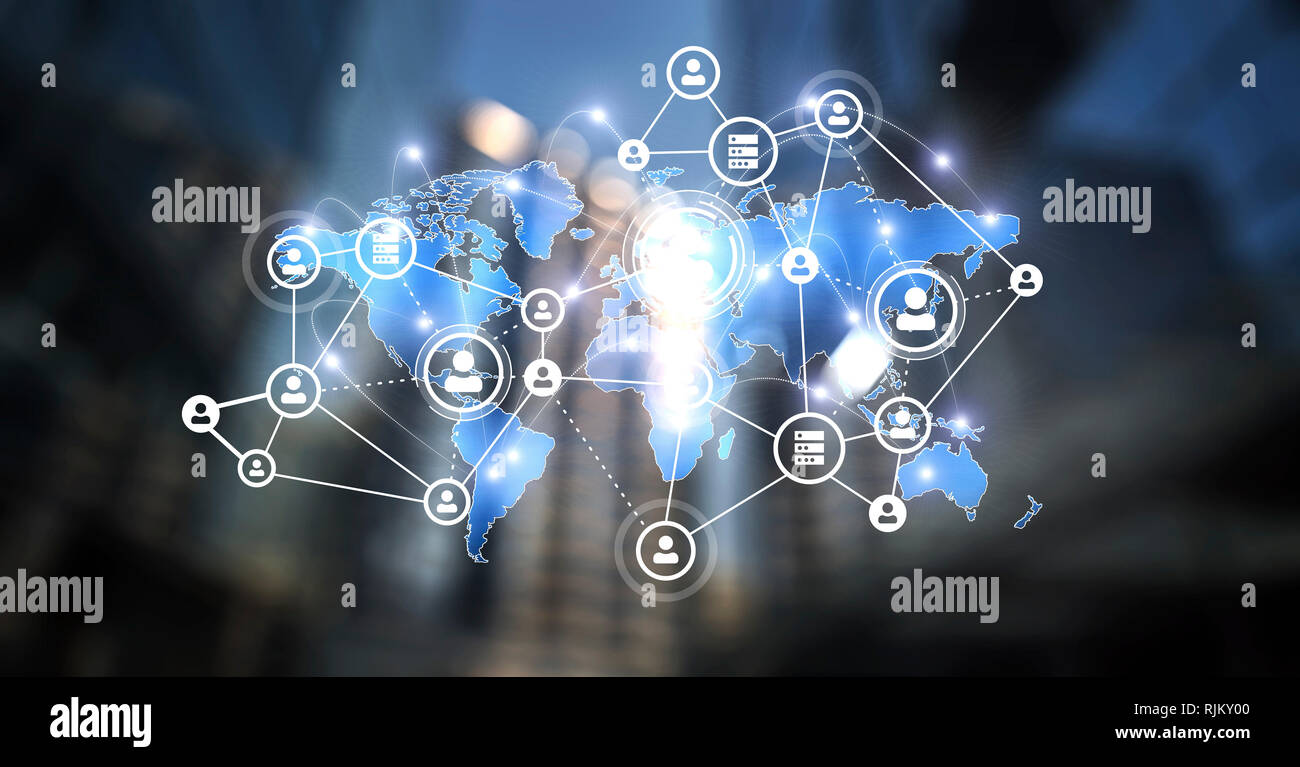 alamy

alamy

alamy

alamy

alamy

RJKY00
www.alamy.com