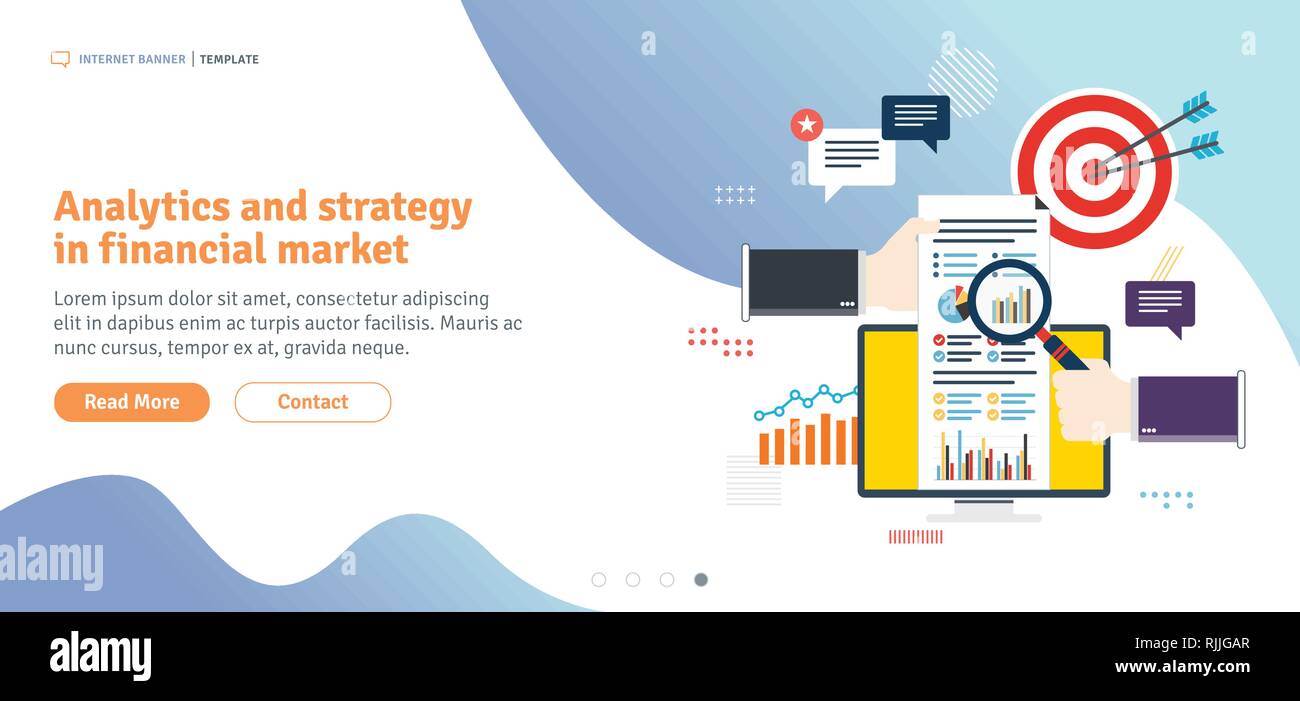 INTERNET BANNER | TEMPLATE

Analytics and strategy in financial market

Lorem ipsum dolor sit amet, consectetur adipiscing elit in dapibus enim ac turpis auctor facilisis. Mauris ac nunc cursus, tempor ex at, gravida neque.

Read More

Contact

alamy

alamy

RJJGAR
www.alamy.com