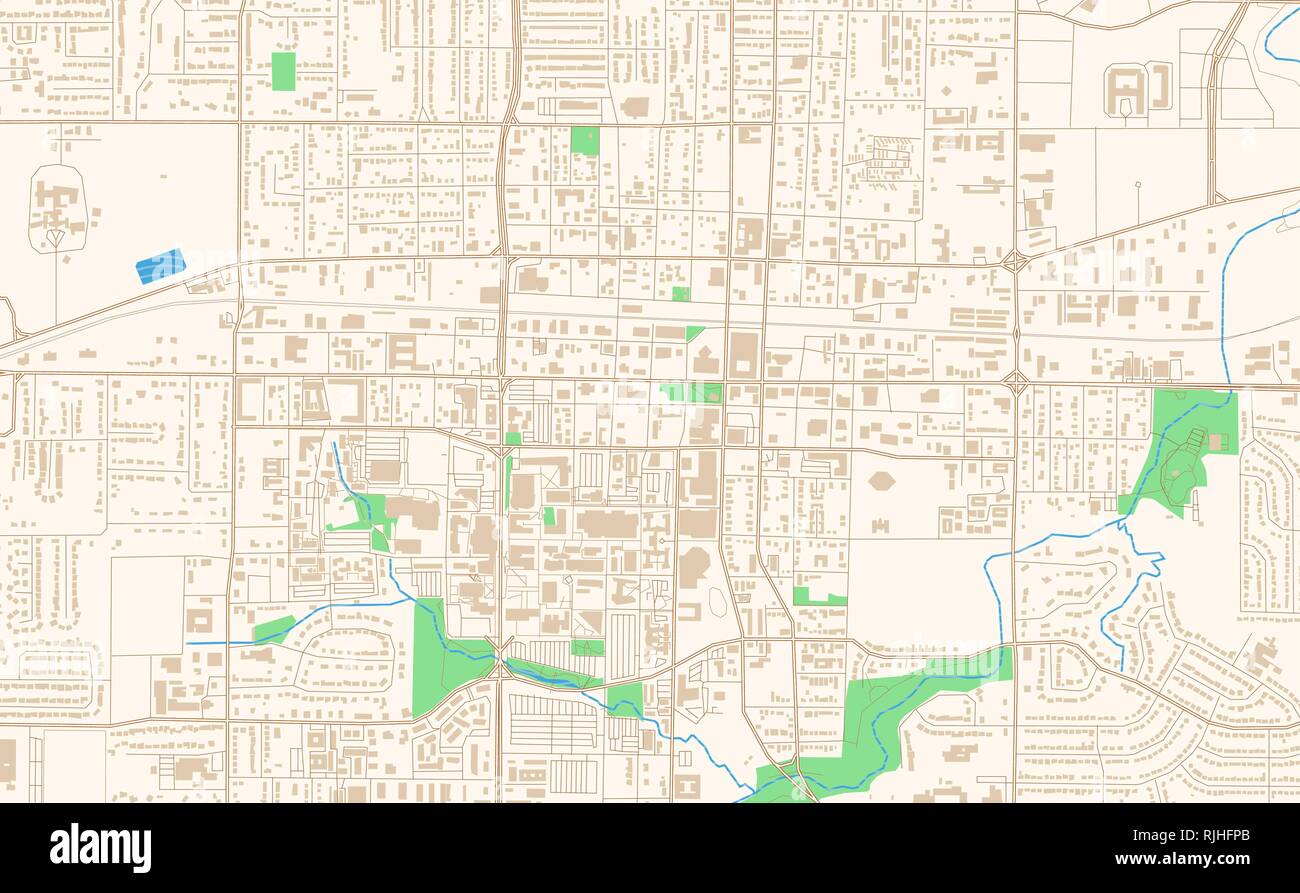 alamy

Image ID: RJHFPB
www.alamy.com