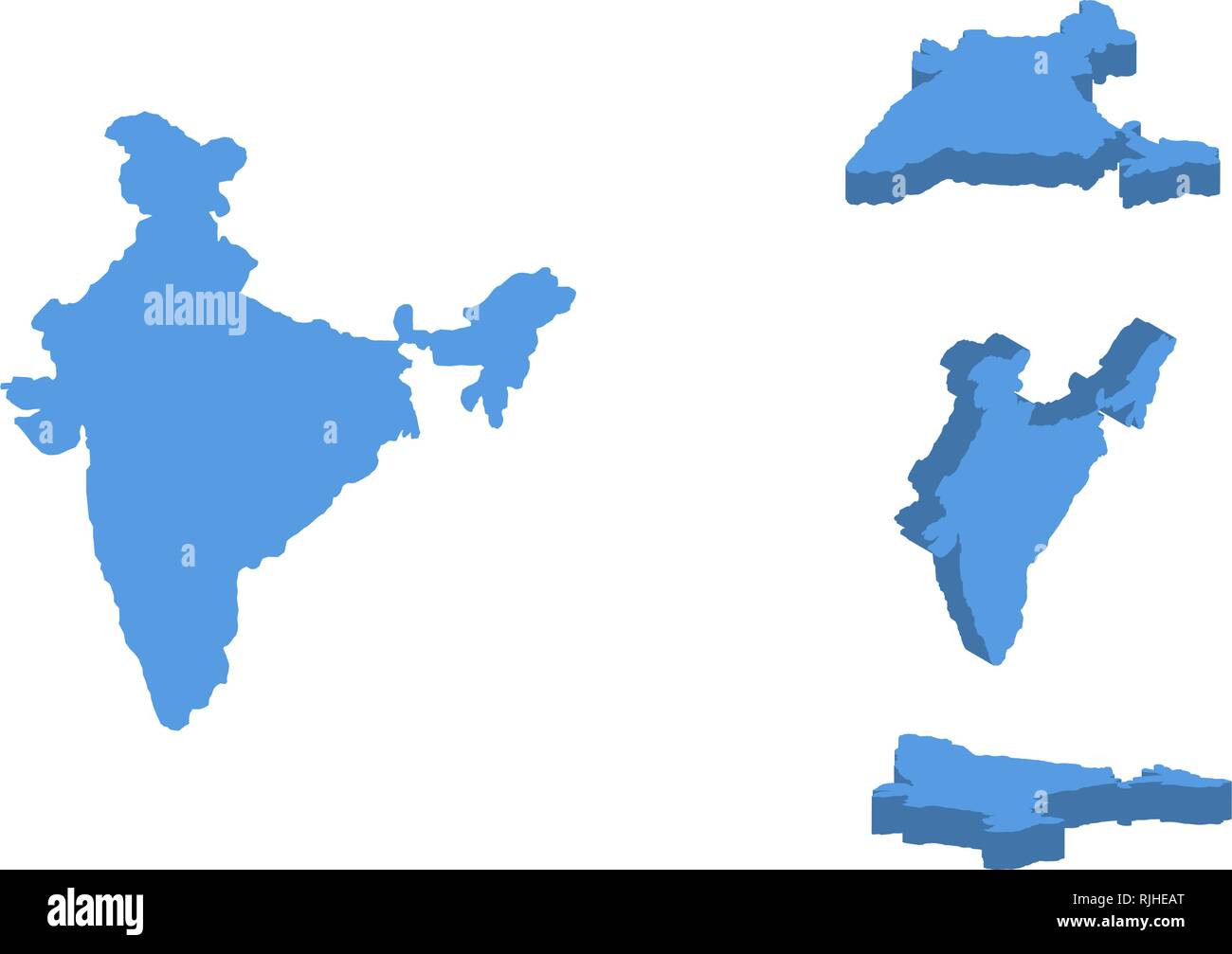 alamy

a

a

a

a

a

a

a

alamy

Image ID: RJHEAT
www.alamy.com