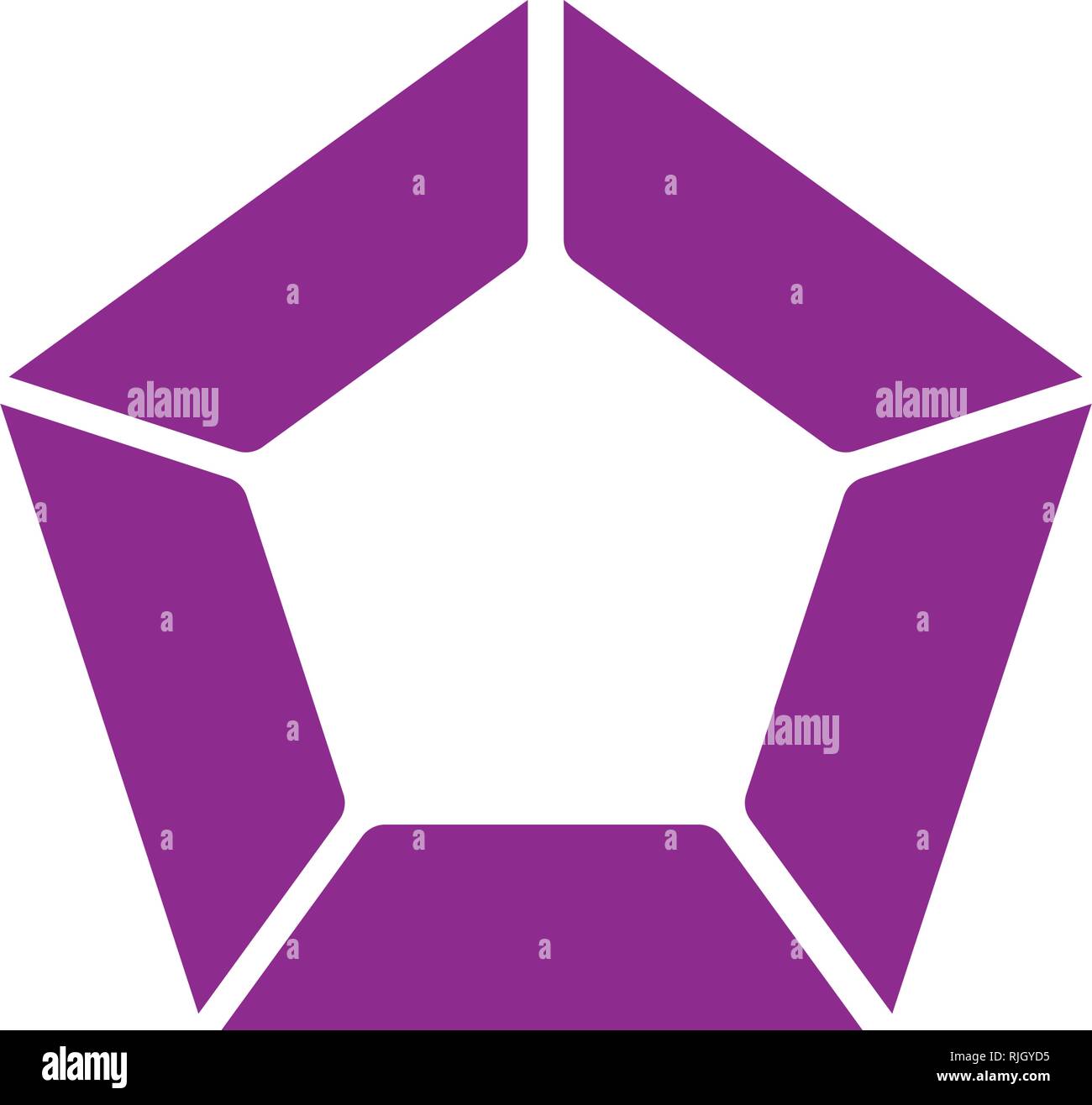 alamy
alamy
alamy

alamy
RJGYD5
www.alamy.com