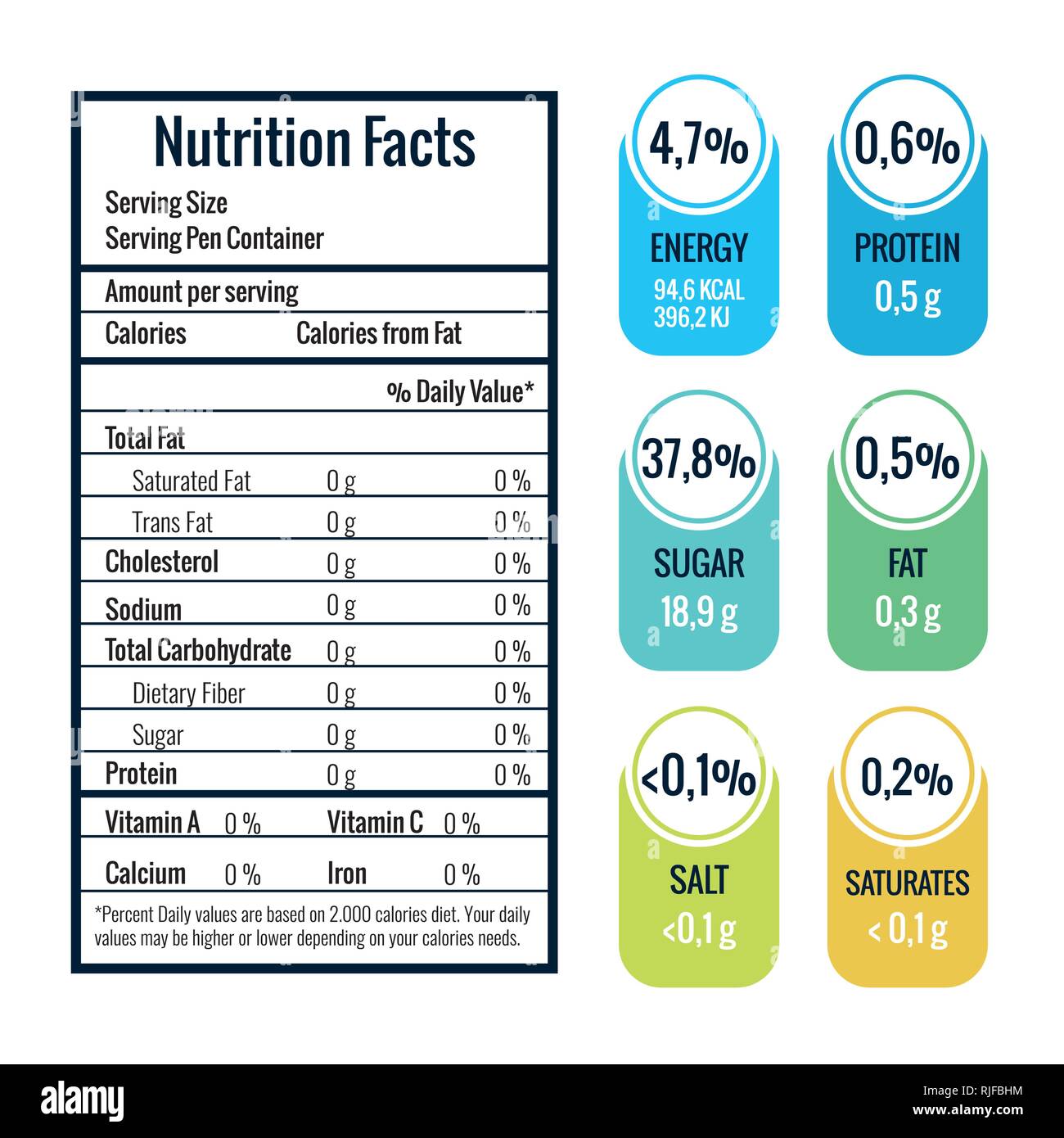 Nutrition Facts

Serving Size
Serving Pen Container

Amount per serving

Calories Calories from Fat

% Daily Value*

| | | |
|---|---|---|
| Total Fat | | |
| Saturated Fat | 0 g | 0 % |
| Trans Fat | 0 g | 0 % |
| Cholesterol | 0 g | 0 % |
| Sodium | 0 g | 0 % |
| Total Carbohydrate | 0 g | 0 % |
| Dietary Fiber | 0 g | 0 % |
| Sugar | 0 g | 0 % |
| Protein | 0 g | 0 % |

Vitamin A 0 % Vitamin C 0 %

Calcium 0 % Iron 0 %

*Percent Daily values are based on 2.000 calories diet. Your daily values may be higher or lower depending on your calories needs.

4,7%
ENERGY
94,6 KCAL
396,2 KJ

0,6%
PROTEIN
0,5 g

37,8%
SUGAR
18,9 g

0,5%
FAT
0,3 g

<0,1%
SALT
<0,1 g

0,2%
SATURATES
< 0,1 g

alamy

Image ID: RJFBHM
www.alamy.com