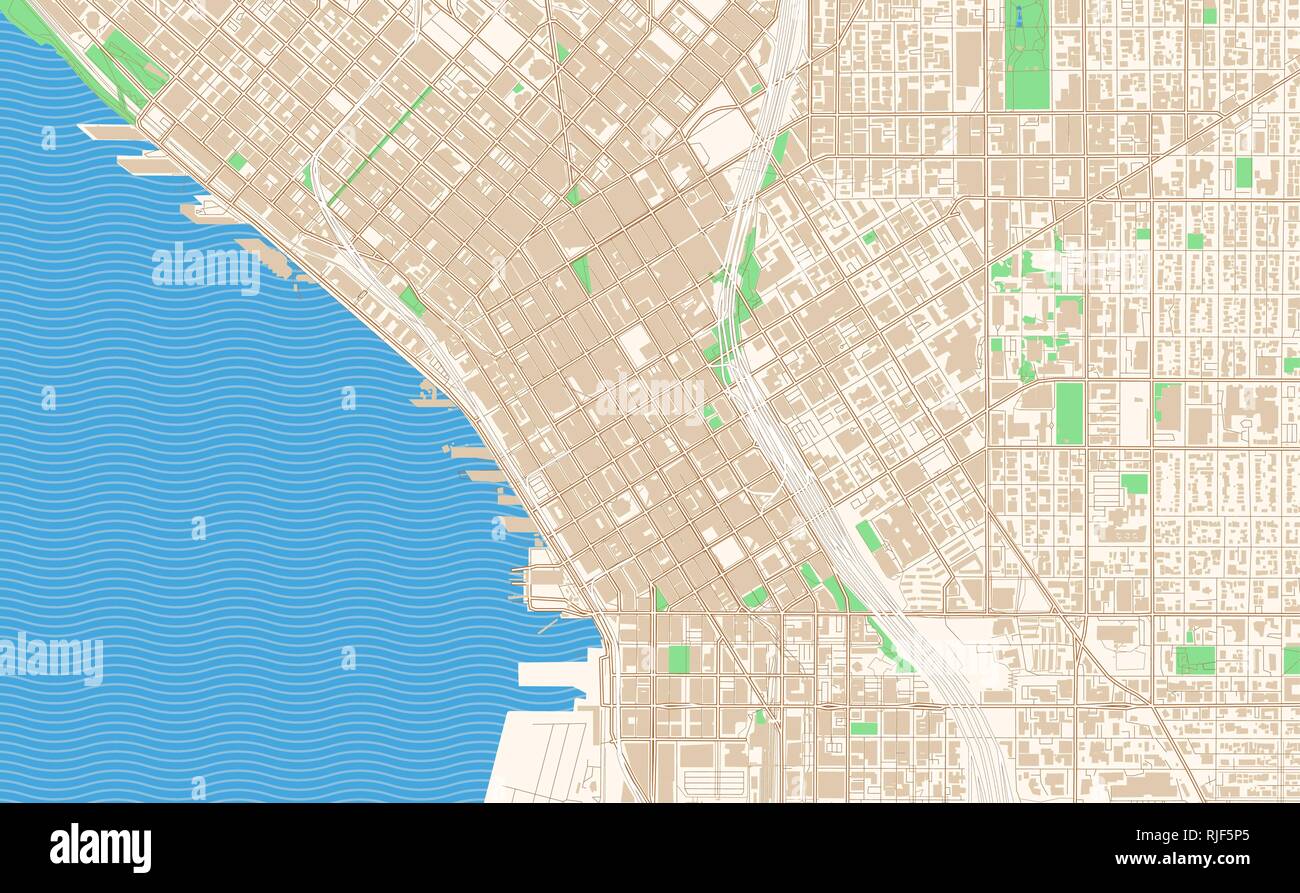 alamy
alamy
alamy
alamy
Image ID: RJF5P5
www.alamy.com