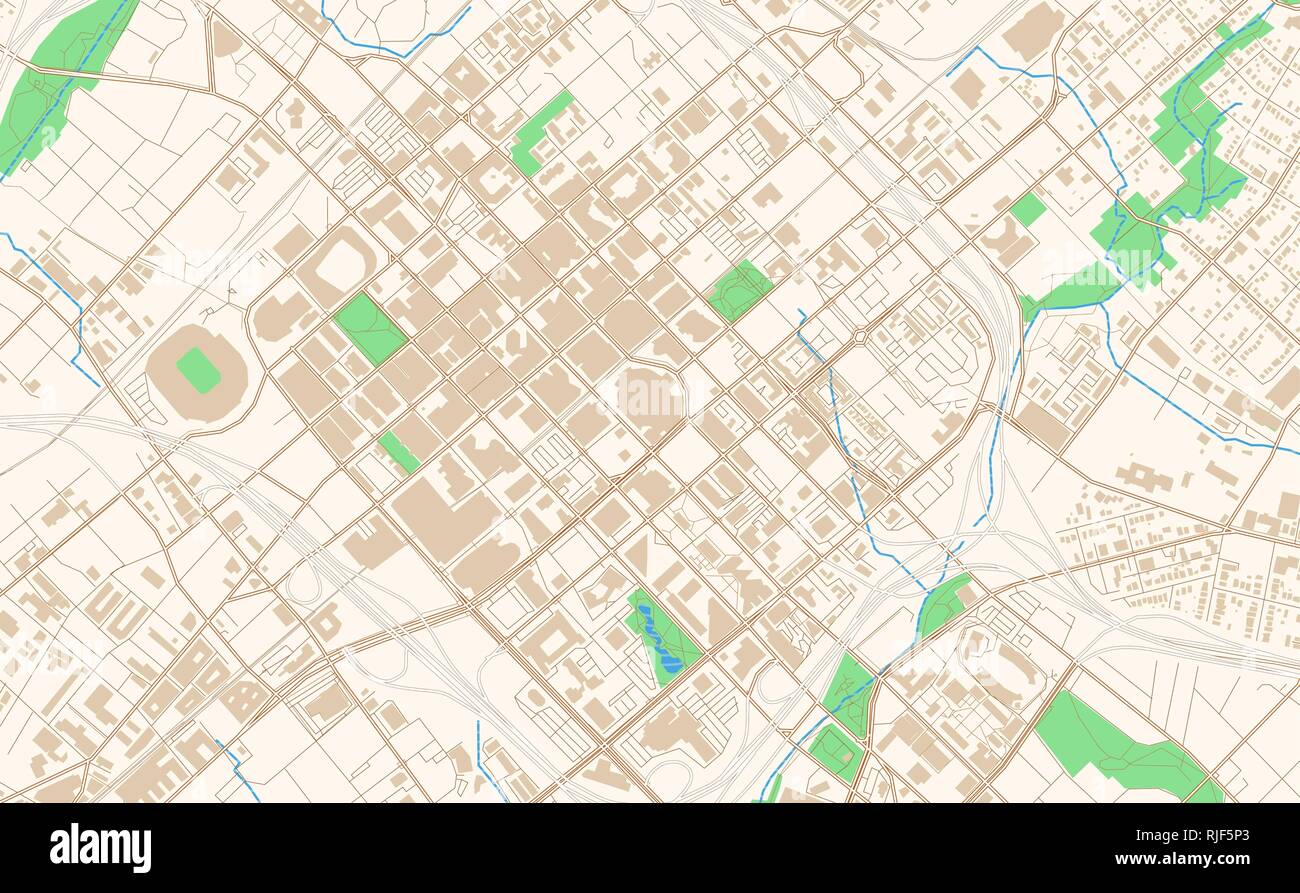 alamy

Image ID: RJF5P3
www.alamy.com