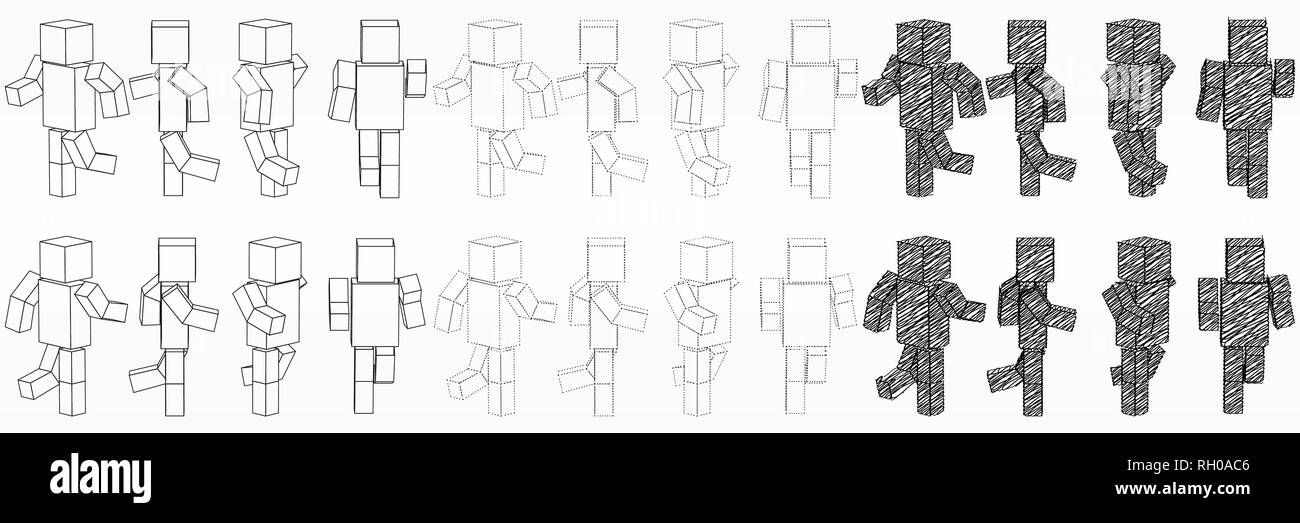 alamy

RH0AC6

www.alamy.com