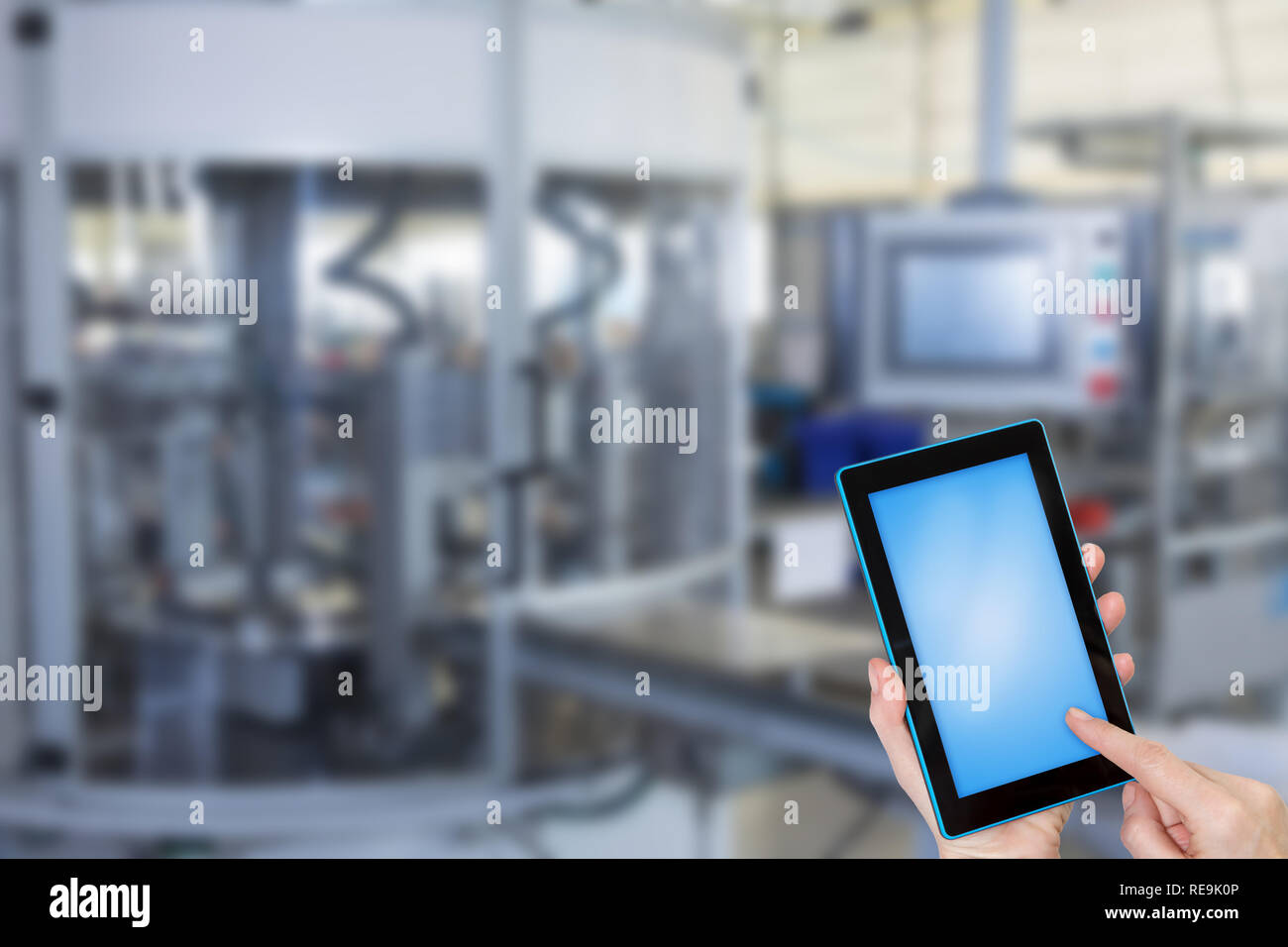 alamy

alamy

alamy

alamy

alamy

alamy

RE9K0P
www.alamy.com