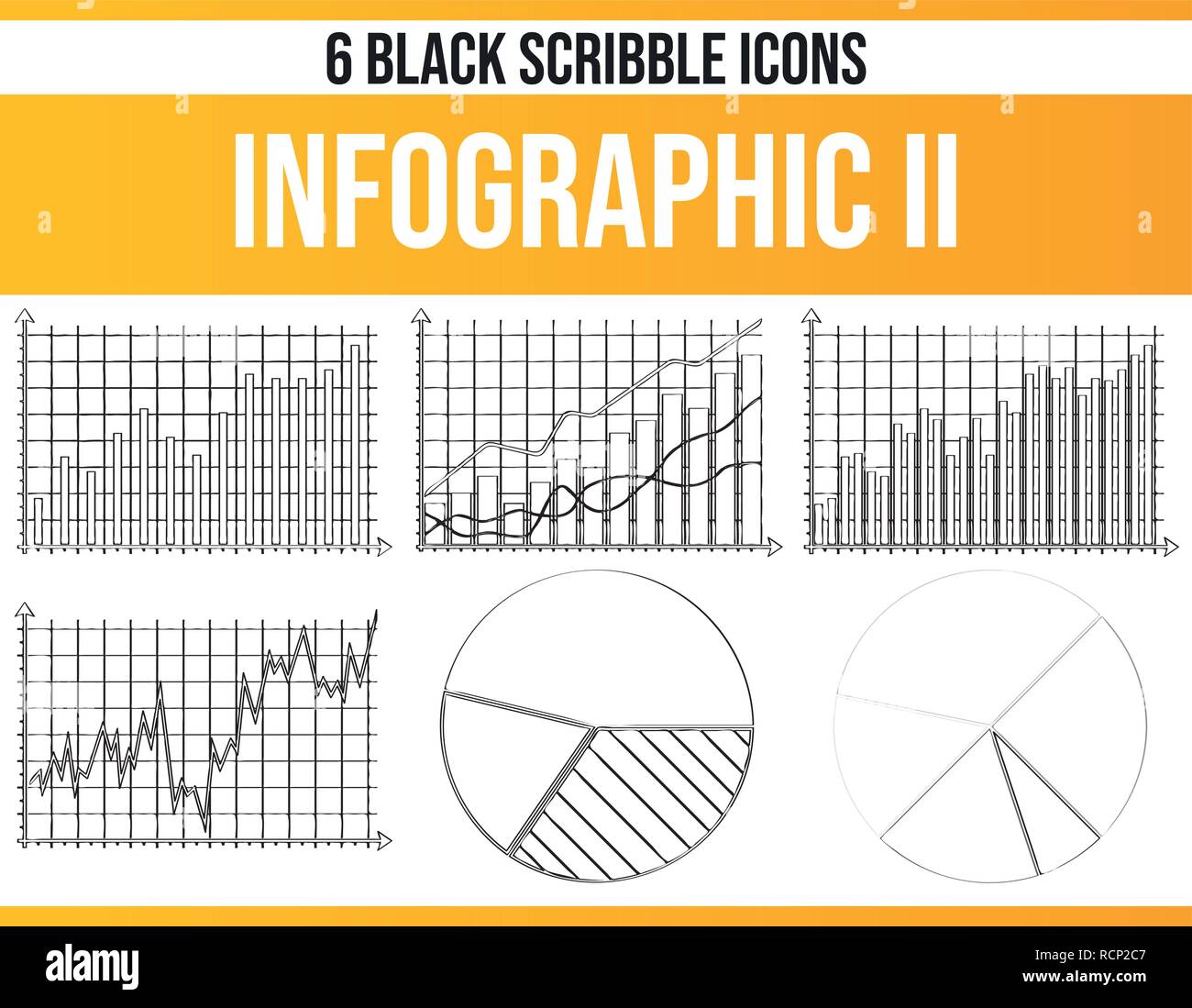 6 BLACK SCRIBBLE ICONS

INFOGRAPHIC II

alamy

Image ID: RCP2C7
www.alamy.com