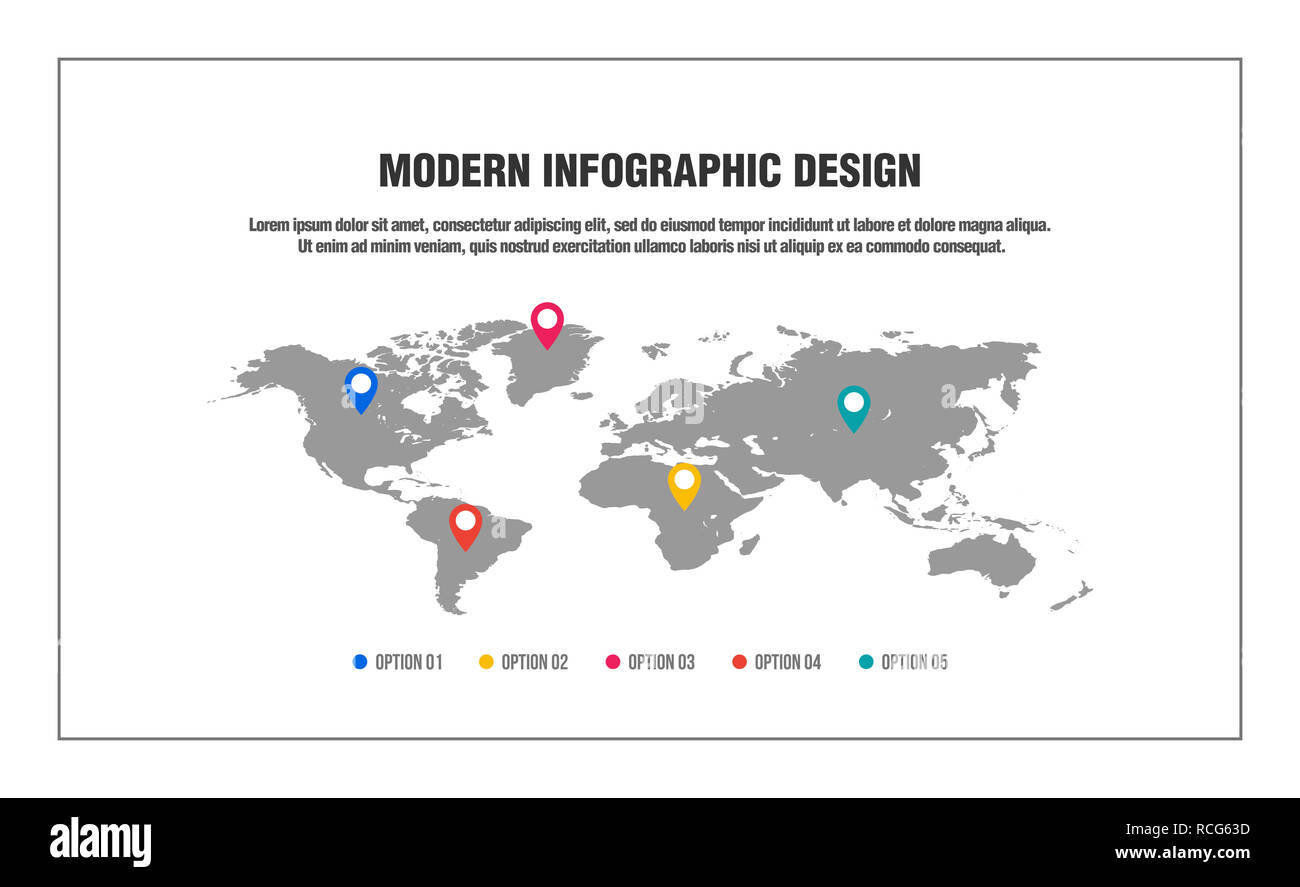 MODERN INFOGRAPHIC DESIGN

Lorem ipsum dolor sit amet, consectetur adipiscing elit, sed do eiusmod tempor incididunt ut labore et dolore magna aliqua. Ut enim ad minim veniam, quis nostrud exercitation ullamco laboris nisi ut aliquip ex ea commodo consequat.

OPTION 01
OPTION 02
OPTION 03
OPTION 04
OPTION 05

alamy

RCG63D
www.alamy.com